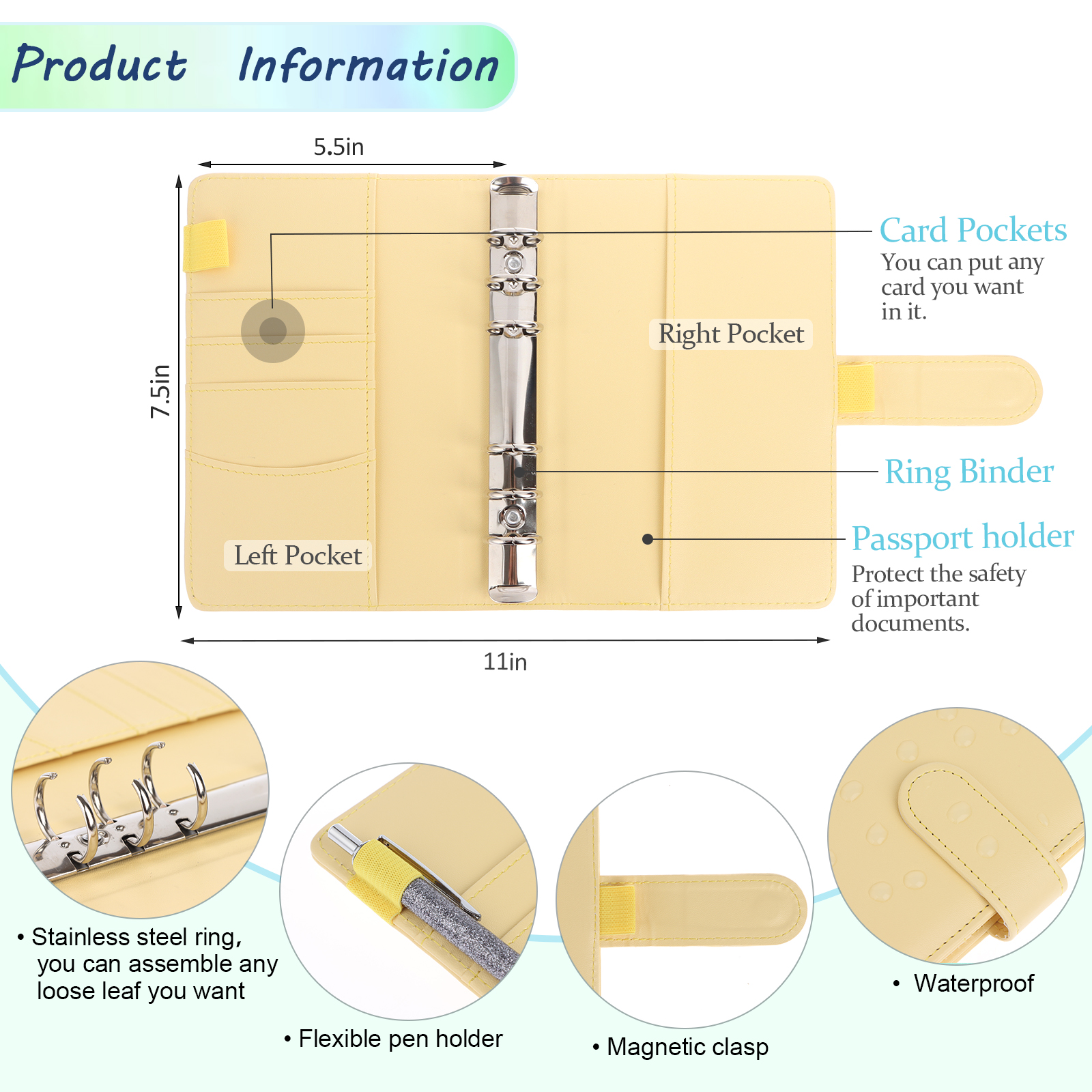 Product Information

5.5in

7.5in

Card Pockets
You can put any card you want in it.

Right Pocket

Ring Binder

Passport holder
Protect the safety of important documents.

Left Pocket

11in

• Stainless steel ring, you can assemble any loose leaf you want

• Flexible pen holder

• Magnetic clasp

• Waterproof