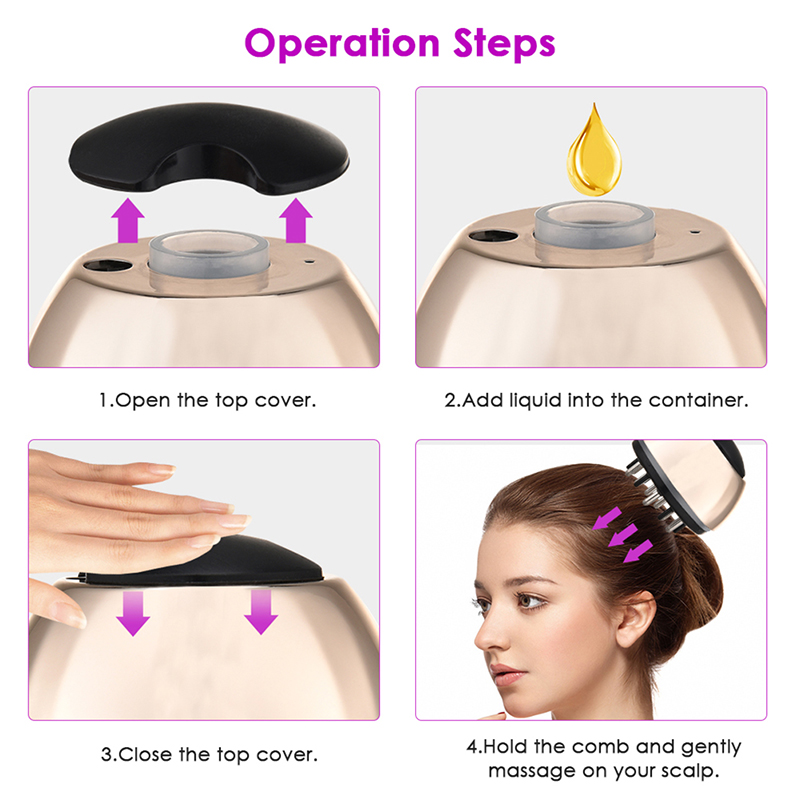 Operation Steps

1.Open the top cover.

2.Add liquid into the container.

3.Close the top cover.

4.Hold the comb and gently massage on your scalp.