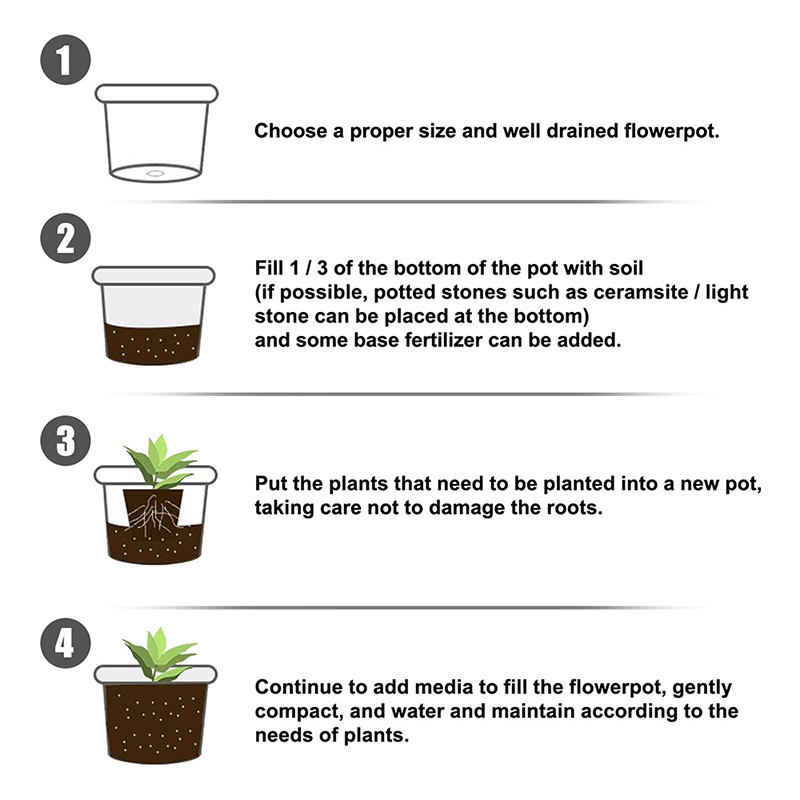 1

Choose a proper size and well drained flowerpot.

2

Fill 1 / 3 of the bottom of the pot with soil (if possible, potted stones such as ceramsite / light stone can be placed at the bottom) and some base fertilizer can be added.

3

Put the plants that need to be planted into a new pot, taking care not to damage the roots.

4

Continue to add media to fill the flowerpot, gently compact, and water and maintain according to the needs of plants.