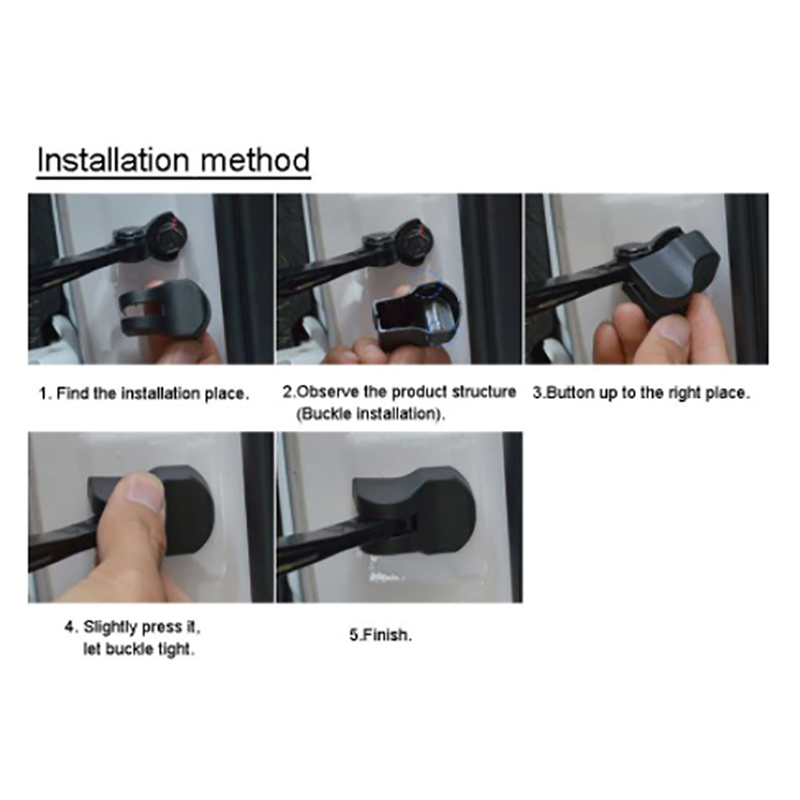 Installation method

1. Find the installation place.

2.Observe the product structure (Buckle installation).

3.Button up to the right place.

4. Slightly press it, let buckle tight.

5.Finish.