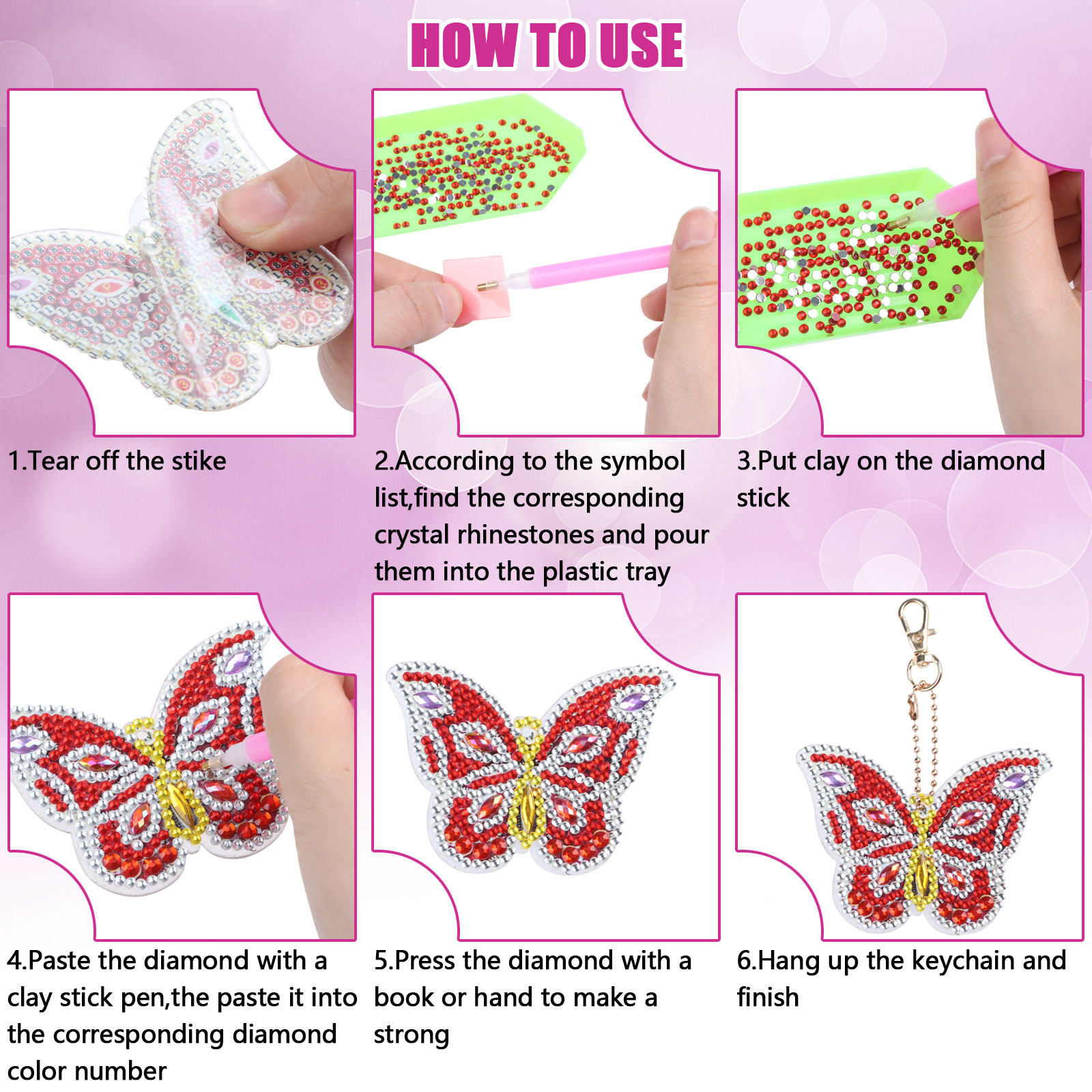 HOW TO USE

1.Tear off the stike

2.According to the symbol list,find the corresponding crystal rhinestones and pour them into the plastic tray

3.Put clay on the diamond stick

4.Paste the diamond with a clay stick pen,the paste it into the corresponding diamond color number

5.Press the diamond with a book or hand to make a strong

6.Hang up the keychain and finish