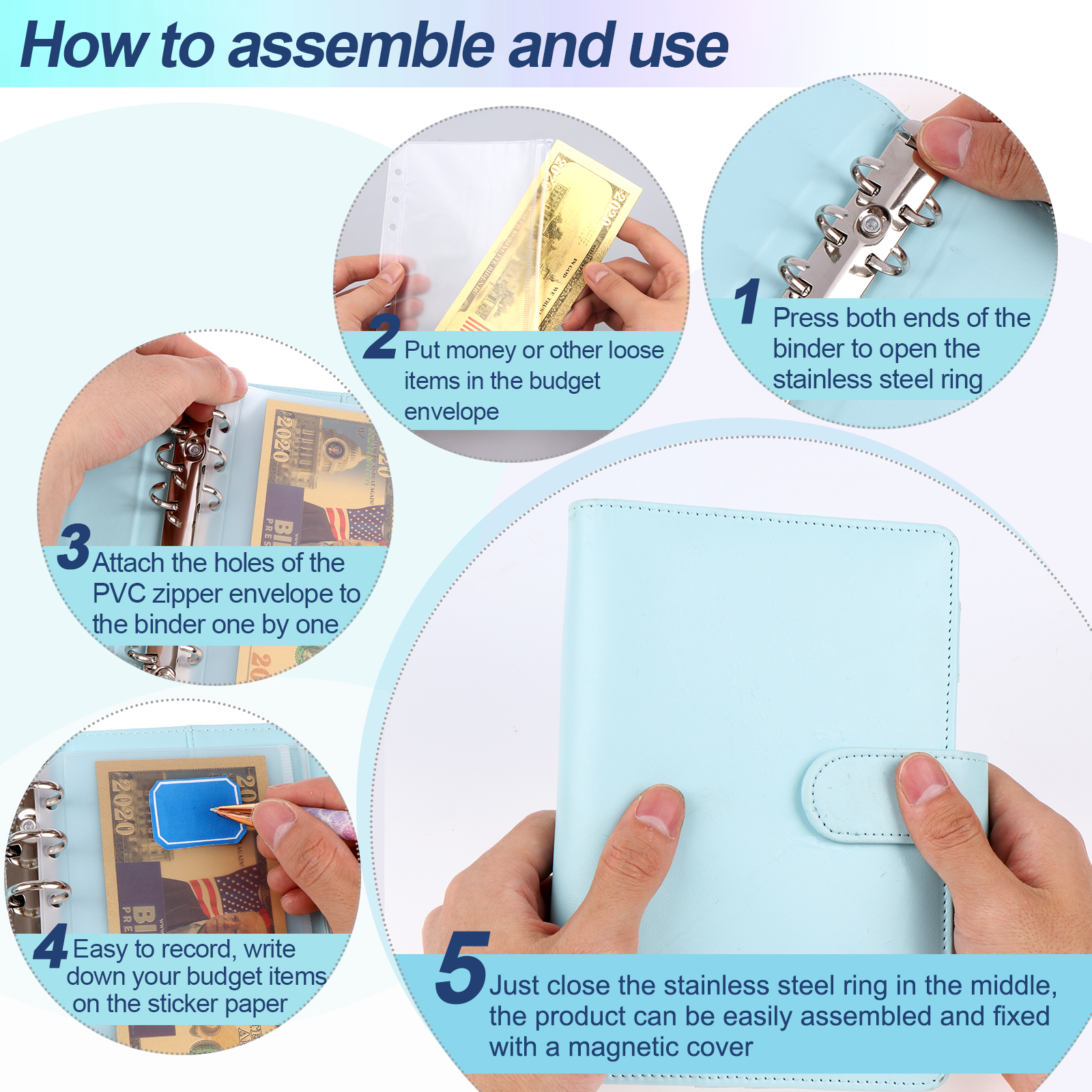 How to assemble and use

1 Press both ends of the binder to open the stainless steel ring

2 Put money or other loose items in the budget envelope

3 Attach the holes of the PVC zipper envelope to the binder one by one

4 Easy to record, write down your budget items on the sticker paper

5 Just close the stainless steel ring in the middle, the product can be easily assembled and fixed with a magnetic cover