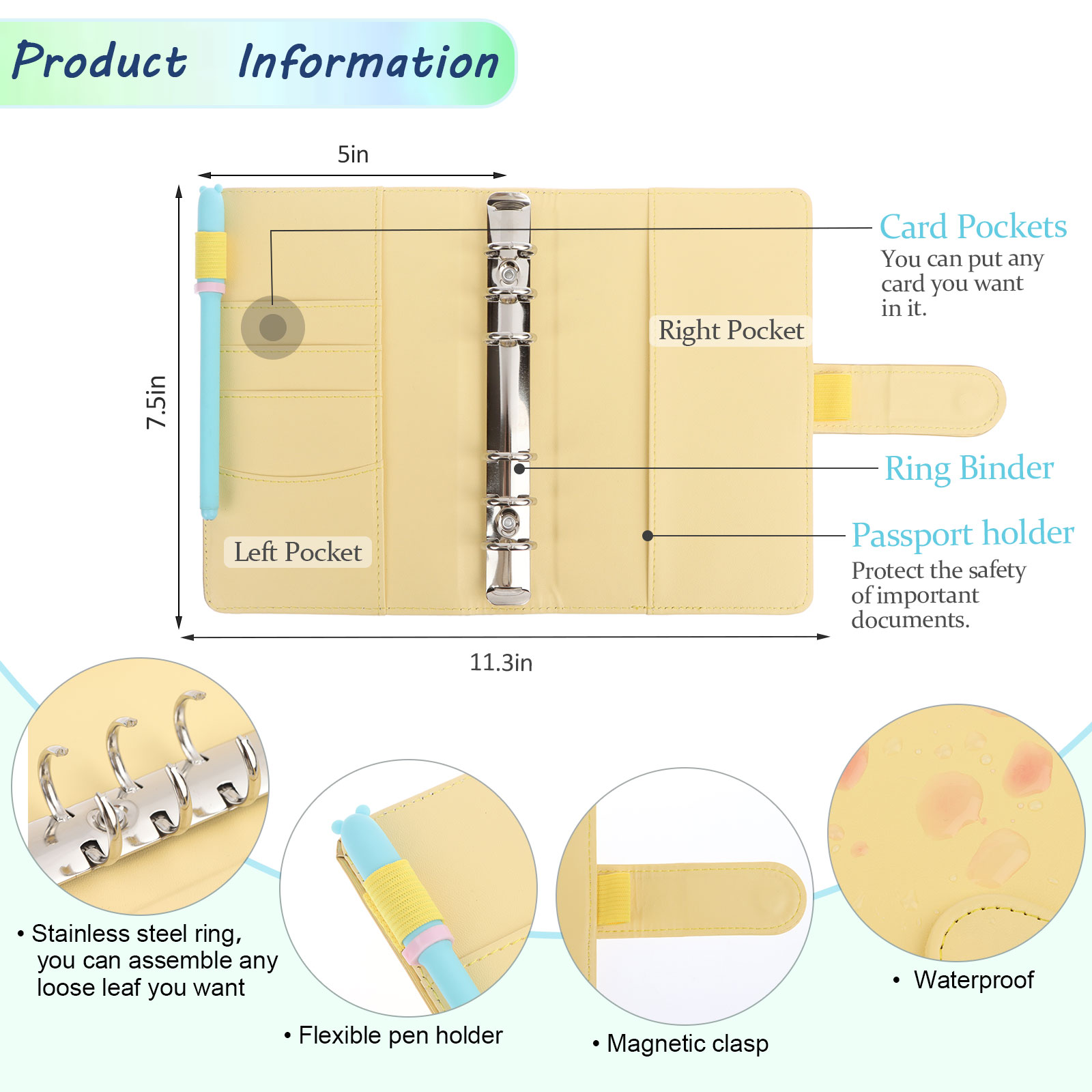 Product Information

5in

7.5in

Card Pockets
You can put any card you want in it.

Right Pocket

Ring Binder

Passport holder
Protect the safety of important documents.

Left Pocket

11.3in

• Stainless steel ring, you can assemble any loose leaf you want

• Flexible pen holder

• Magnetic clasp

• Waterproof