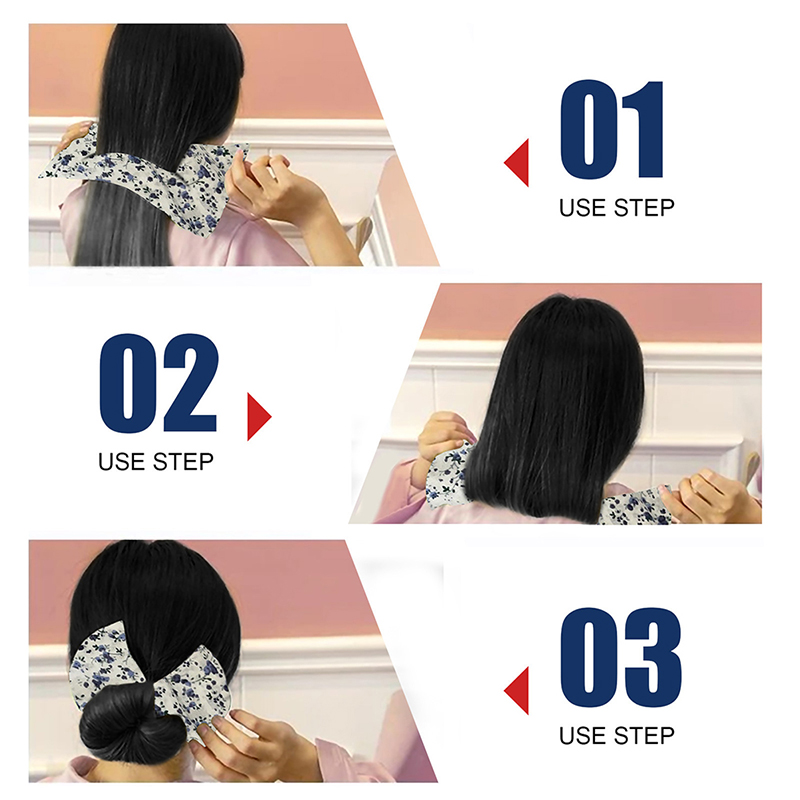 01
USE STEP

02
USE STEP

03
USE STEP