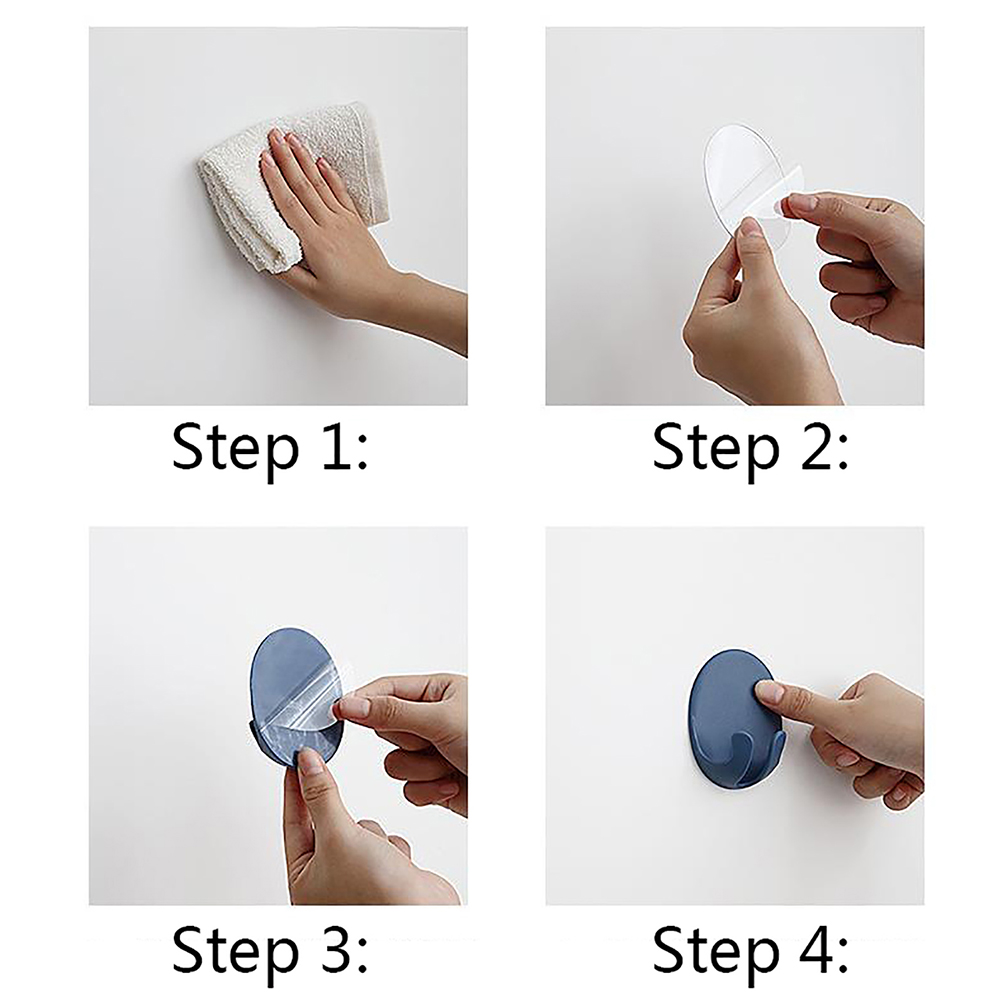 Step 1:

Step 2:

Step 3:

Step 4: