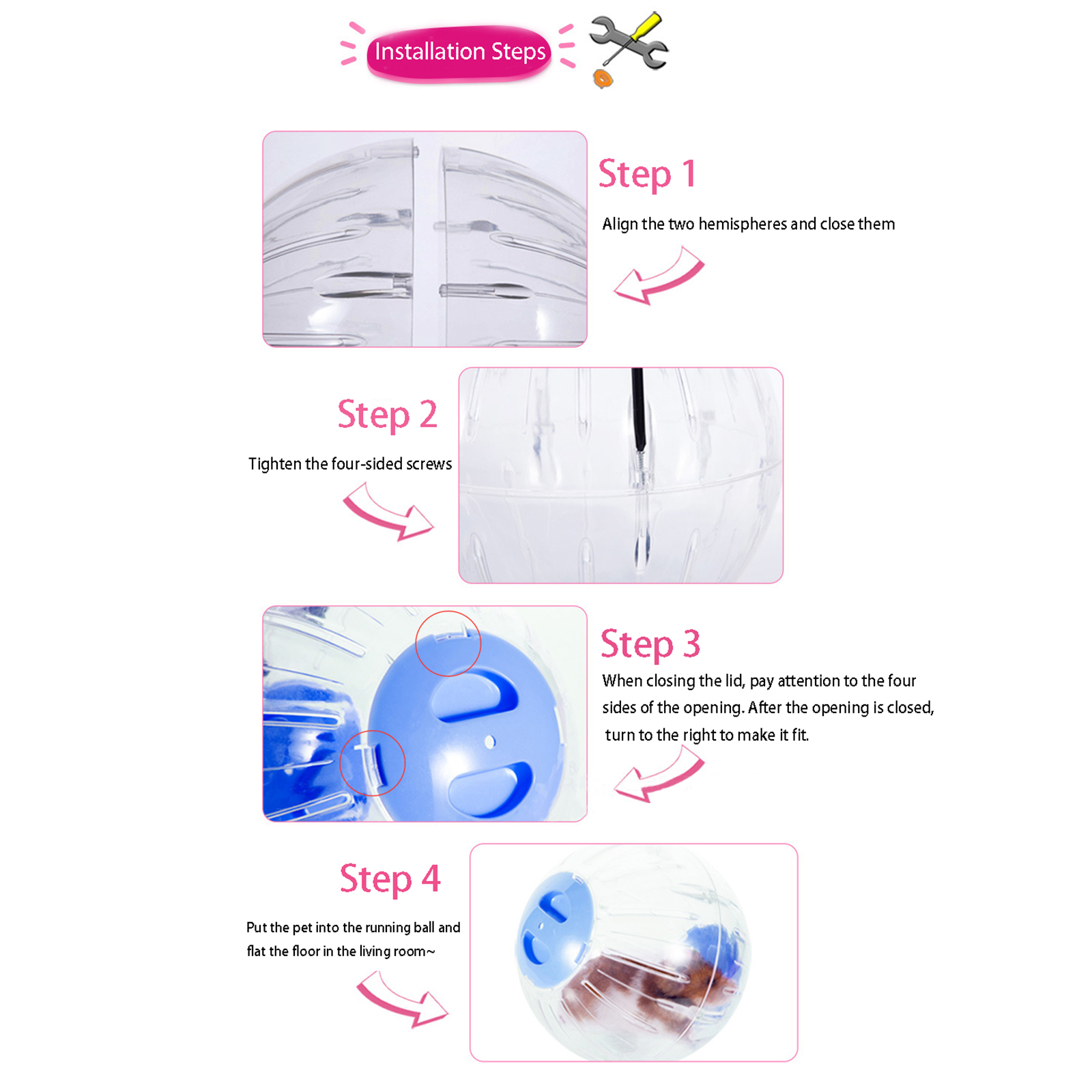 Installation Steps

Step 1

Align the two hemispheres and close them

Step 2

Tighten the four-sided screws

Step 3

When closing the lid, pay attention to the four sides of the opening. After the opening is closed, turn to the right to make it fit.

Step 4

Put the pet into the running ball and flat the floor in the living room~