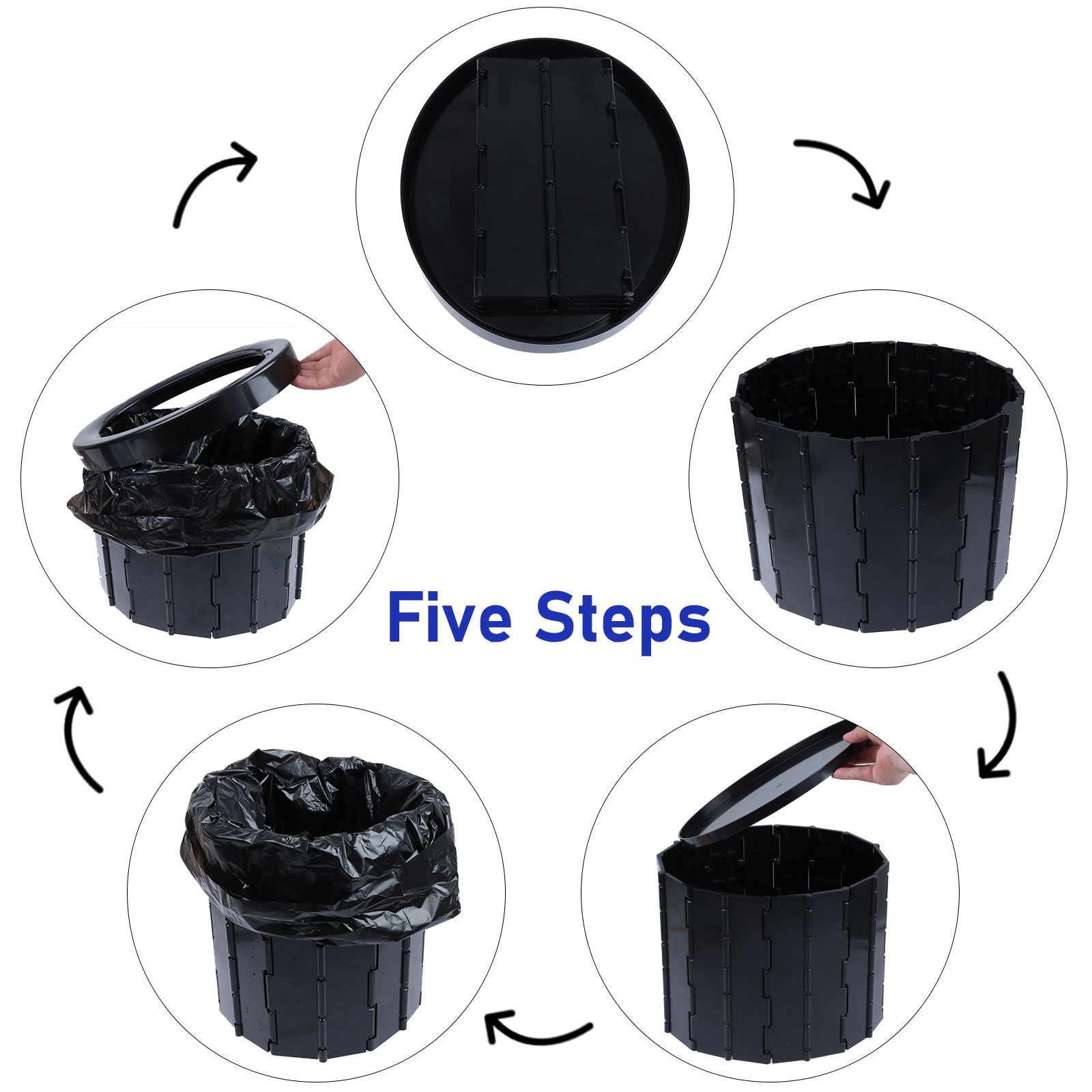 Five Steps