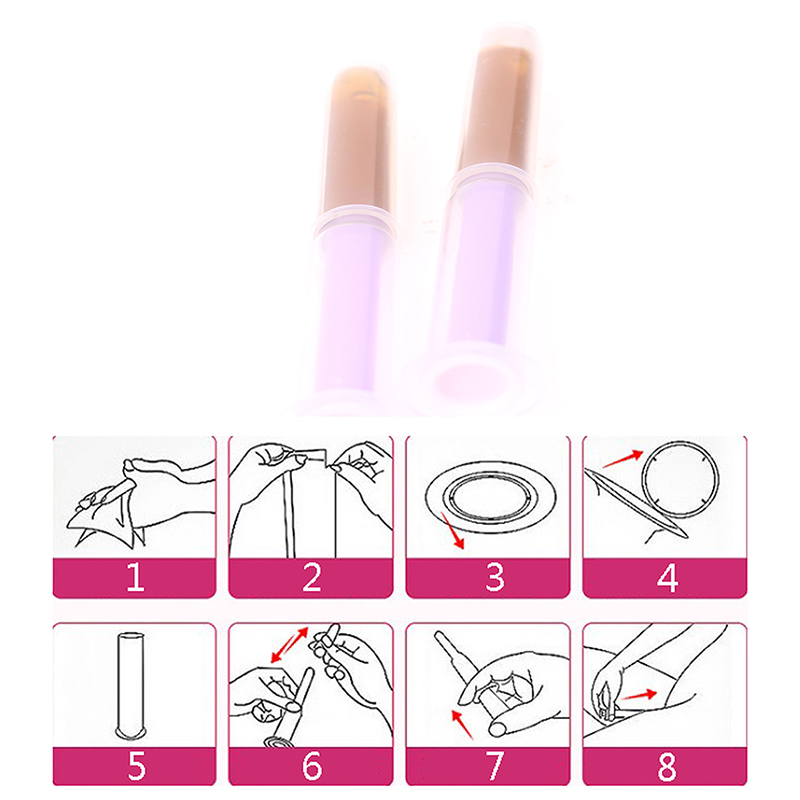 1 2 3 4

5 6 7 8