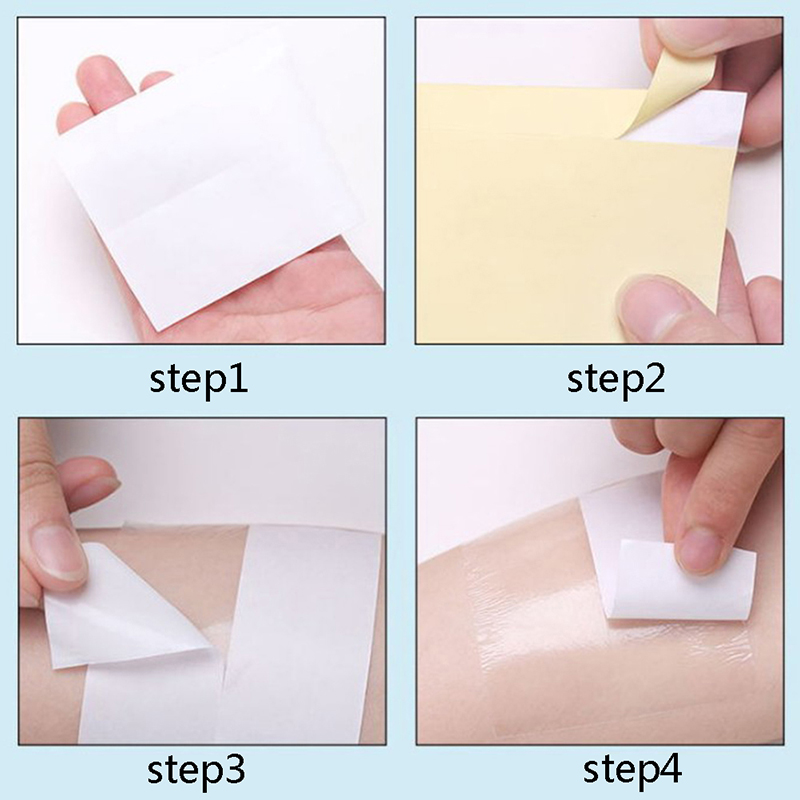 step1

step2

step3

step4