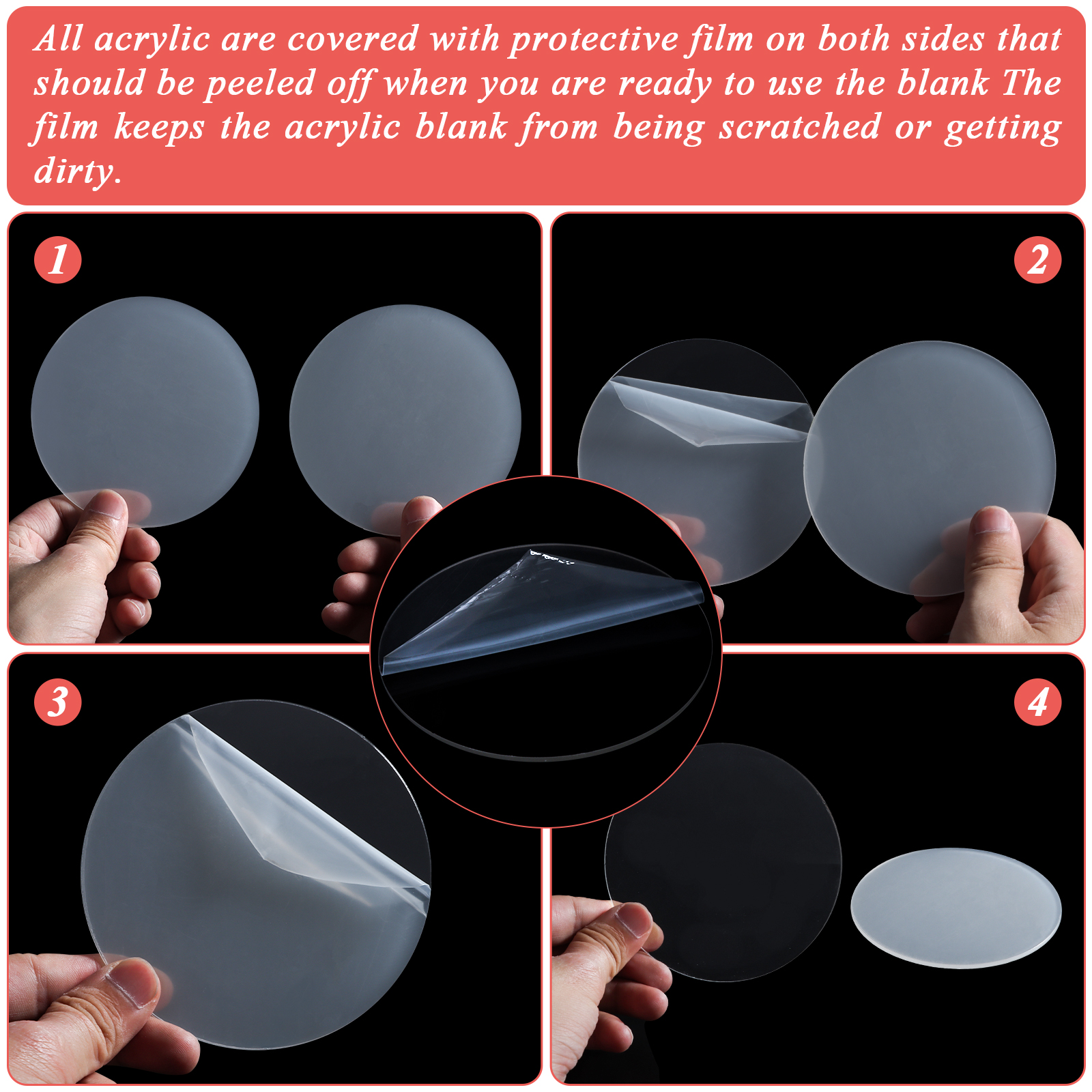 All acrylic are covered with protective film on both sides that should be peeled off when you are ready to use the blank The film keeps the acrylic blank from being scratched or getting dirty.

1

2

3

4