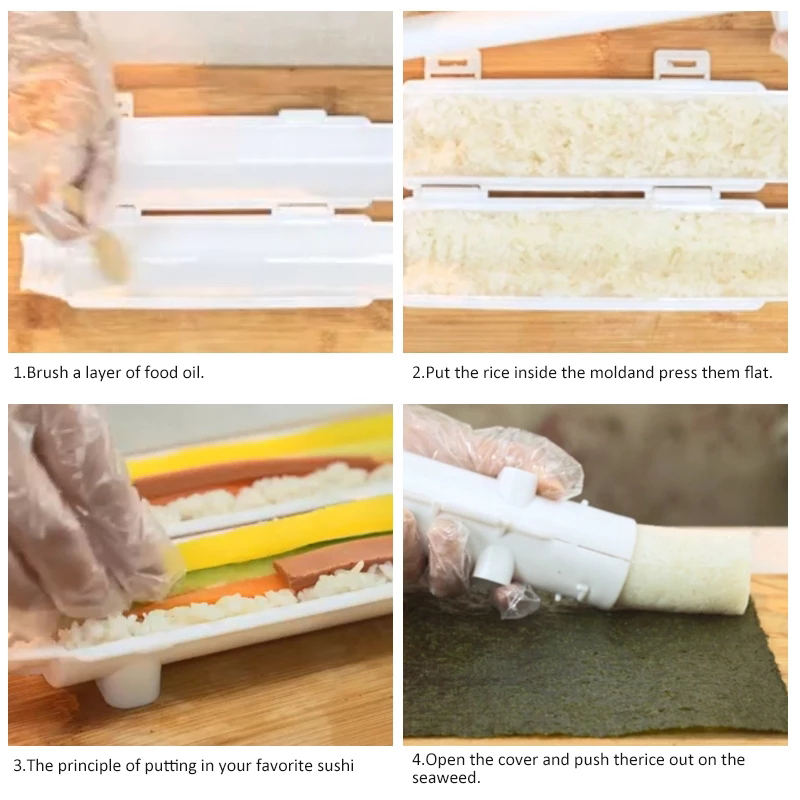 1.Brush a layer of food oil.

2.Put the rice inside the moldand press them flat.

3.The principle of putting in your favorite sushi

4.Open the cover and push therice out on the seaweed.