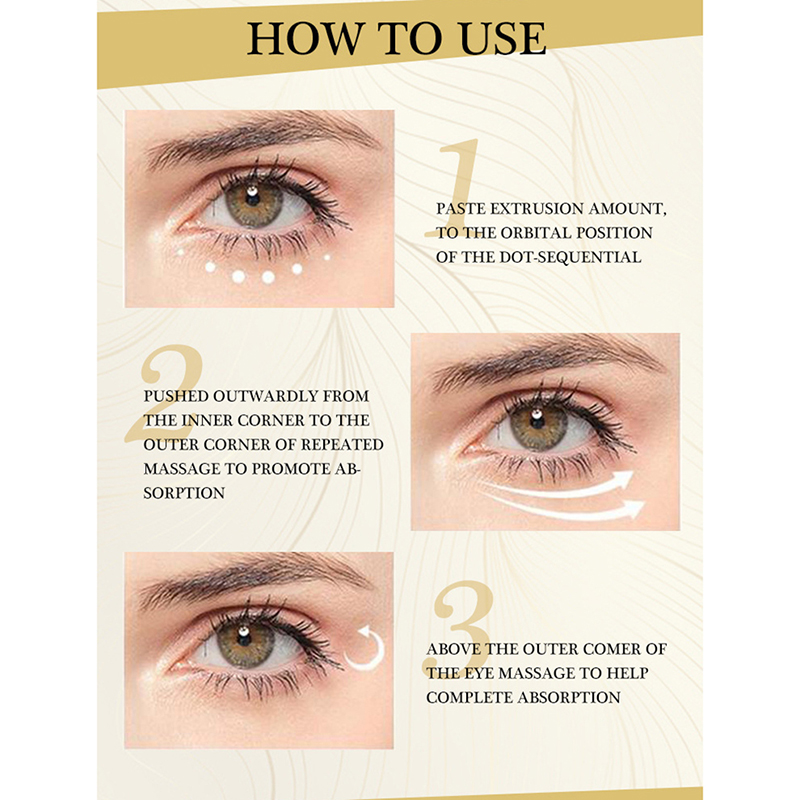 HOW TO USE

1

PASTE EXTRUSION AMOUNT, TO THE ORBITAL POSITION OF THE DOT-SEQUENTIAL

2

PUSHED OUTWARDLY FROM THE INNER CORNER TO THE OUTER CORNER OF REPEATED MASSAGE TO PROMOTE ABSORPTION

3

ABOVE THE OUTER COMER OF THE EYE MASSAGE TO HELP COMPLETE ABSORPTION