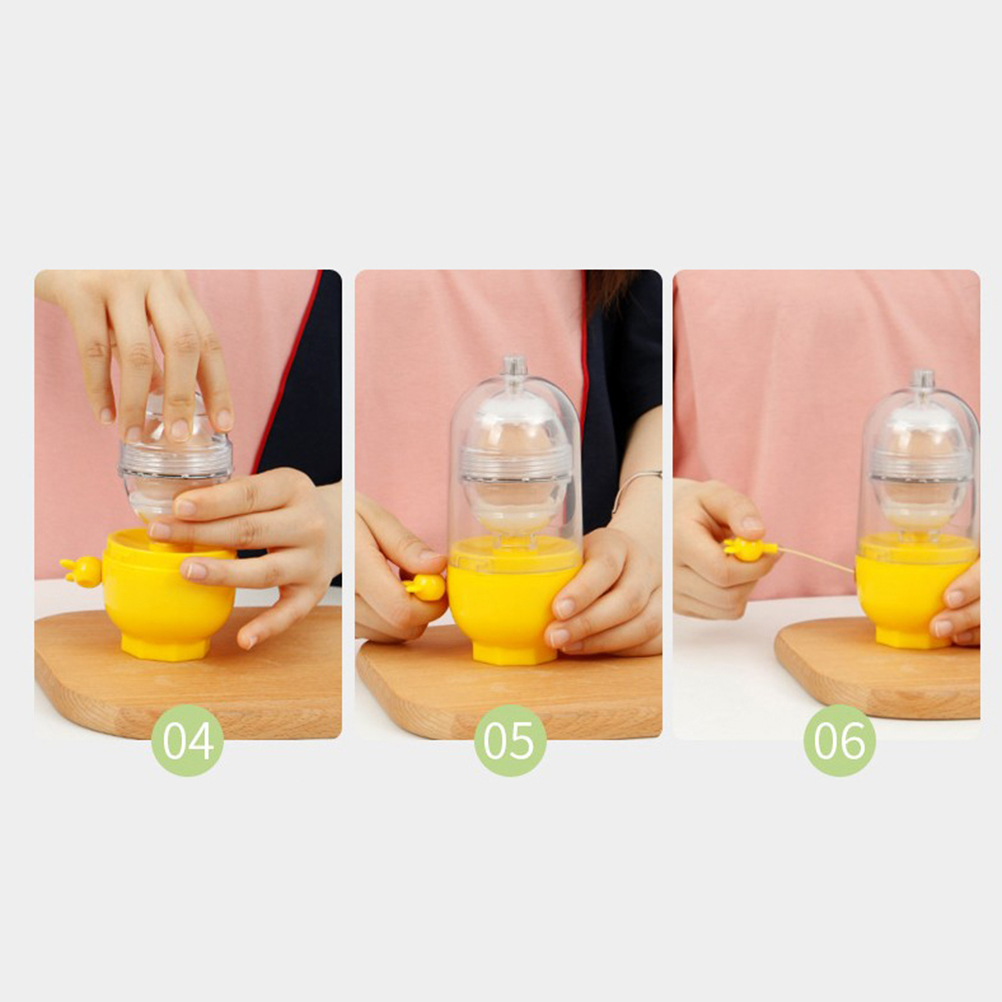 04

05

06