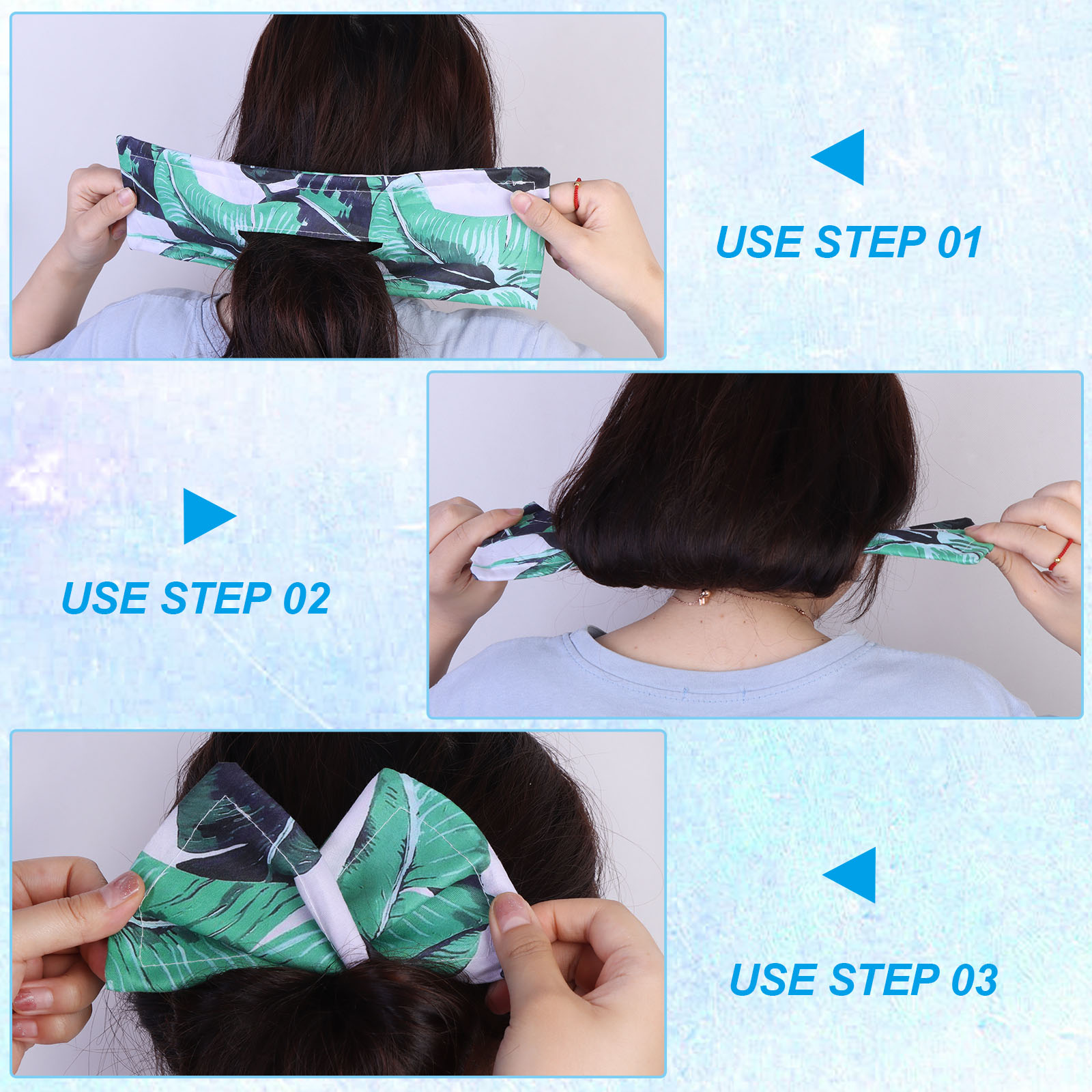 USE STEP 01

USE STEP 02

USE STEP 03