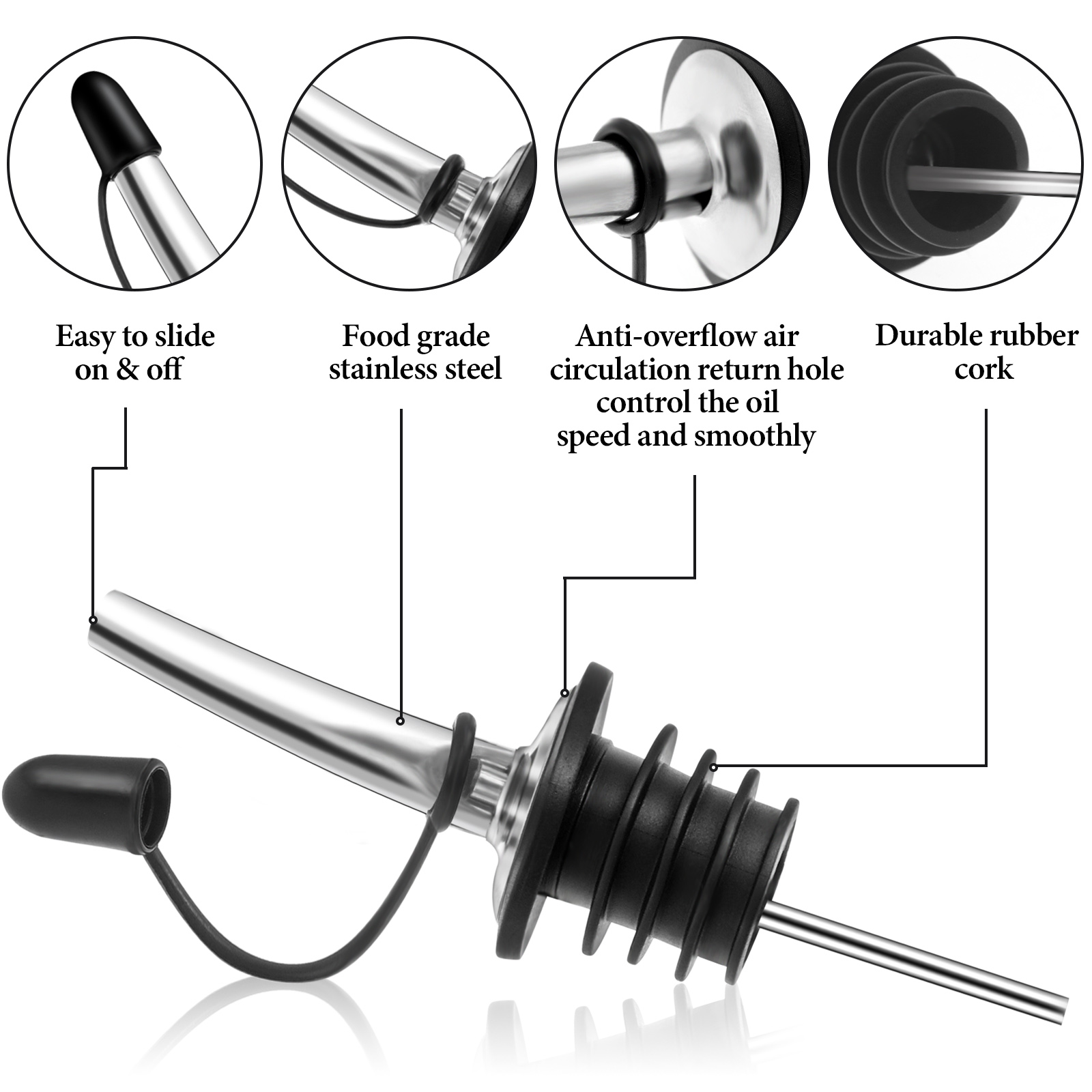 Easy to slide on & off

Food grade stainless steel

Anti-overflow air circulation return hole control the oil speed and smoothly

Durable rubber cork