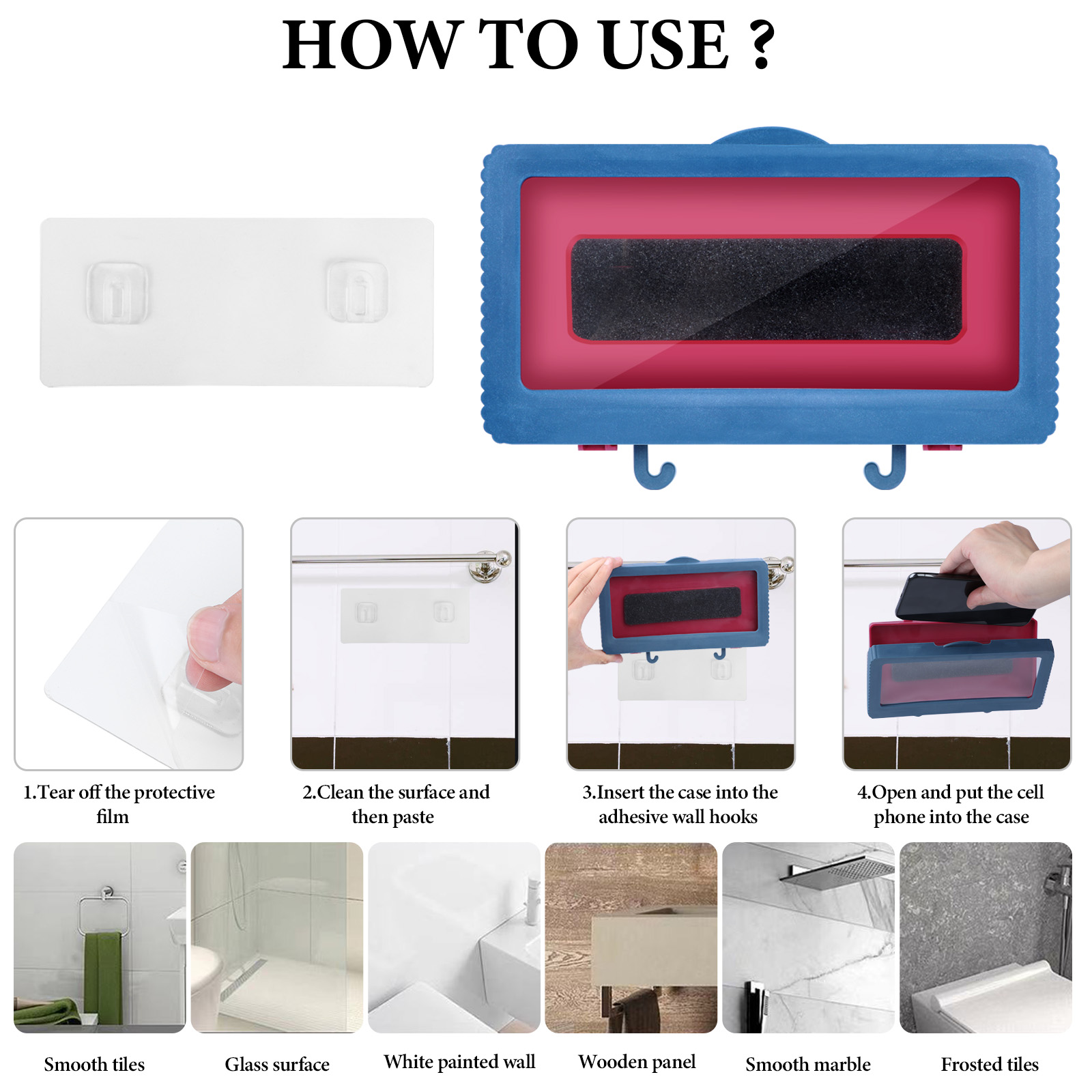 HOW TO USE ?

1.Tear off the protective film

2.Clean the surface and then paste

3.Insert the case into the adhesive wall hooks

4.Open and put the cell phone into the case

Smooth tiles

Glass surface

White painted wall

Wooden panel

Smooth marble

Frosted tiles