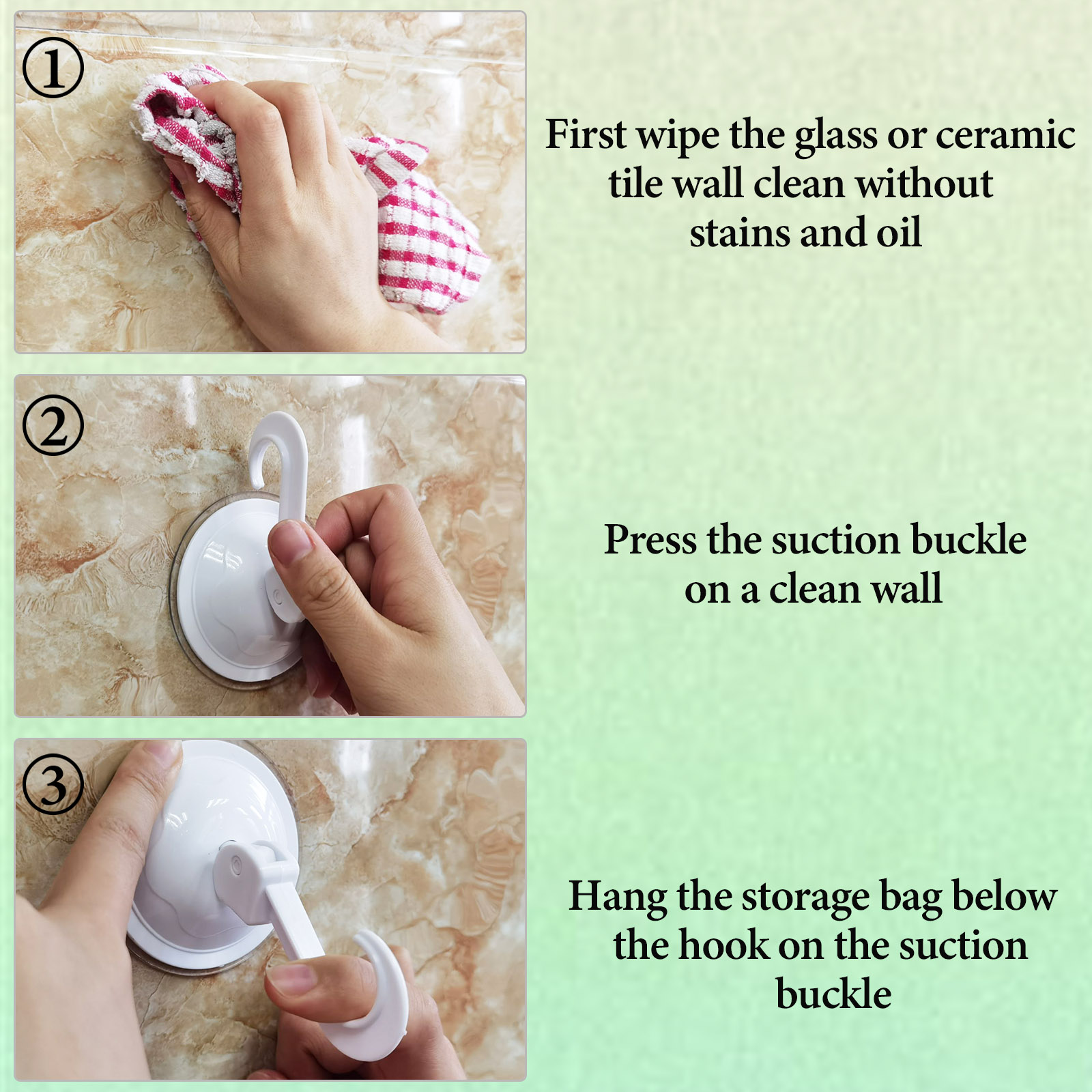 ①

First wipe the glass or ceramic tile wall clean without stains and oil

②

Press the suction buckle on a clean wall

③

Hang the storage bag below the hook on the suction buckle