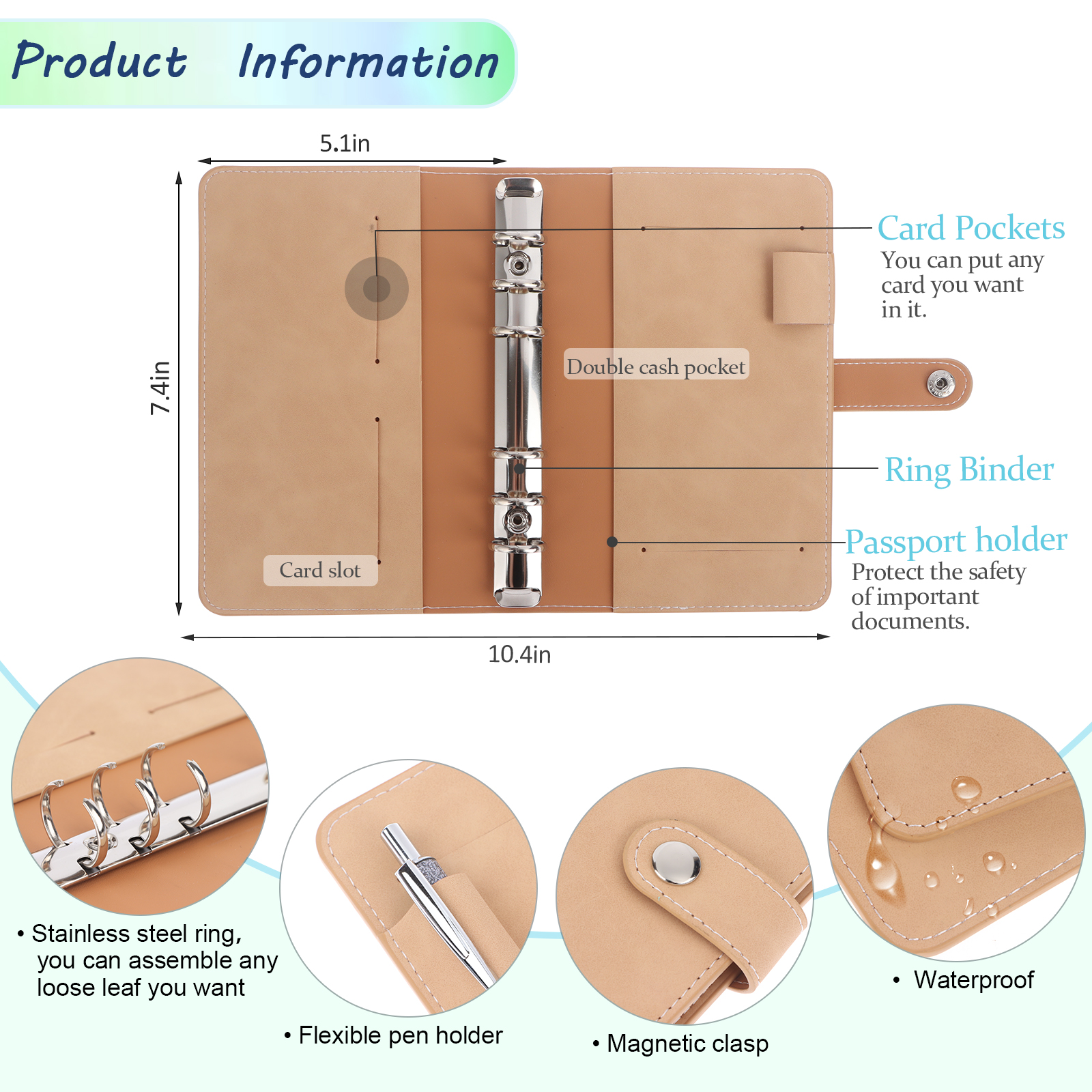 Product Information

5.1in

7.4in

Card Pockets
You can put any card you want in it.

Double cash pocket

Ring Binder

Passport holder
Protect the safety of important documents.

Card slot

10.4in

• Stainless steel ring, you can assemble any loose leaf you want

• Flexible pen holder

• Magnetic clasp

• Waterproof