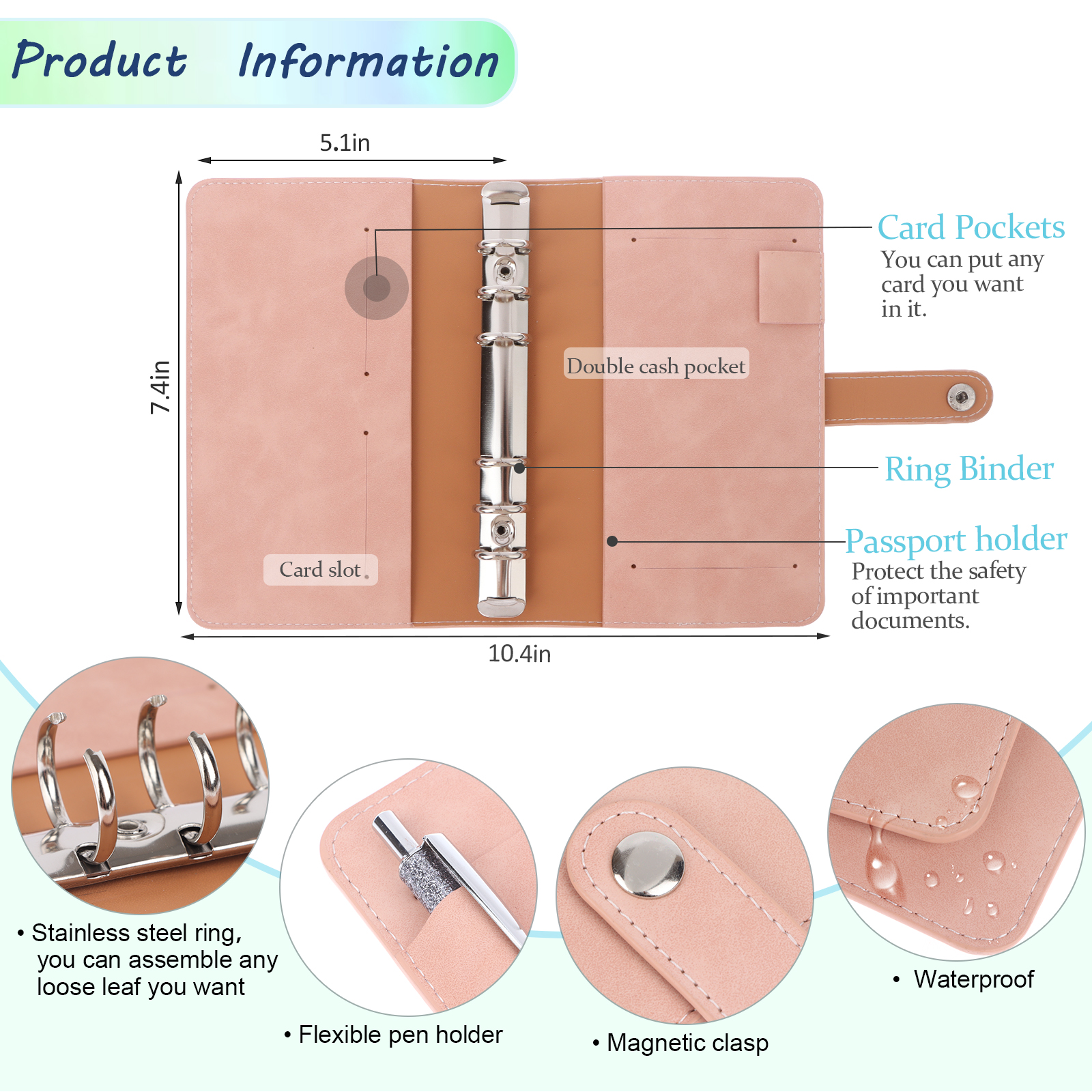 Product Information

5.1in

7.4in

Card Pockets
You can put any card you want in it.

Double cash pocket

Ring Binder

Passport holder
Protect the safety of important documents.

Card slot

10.4in

• Stainless steel ring, you can assemble any loose leaf you want

• Flexible pen holder

• Magnetic clasp

• Waterproof