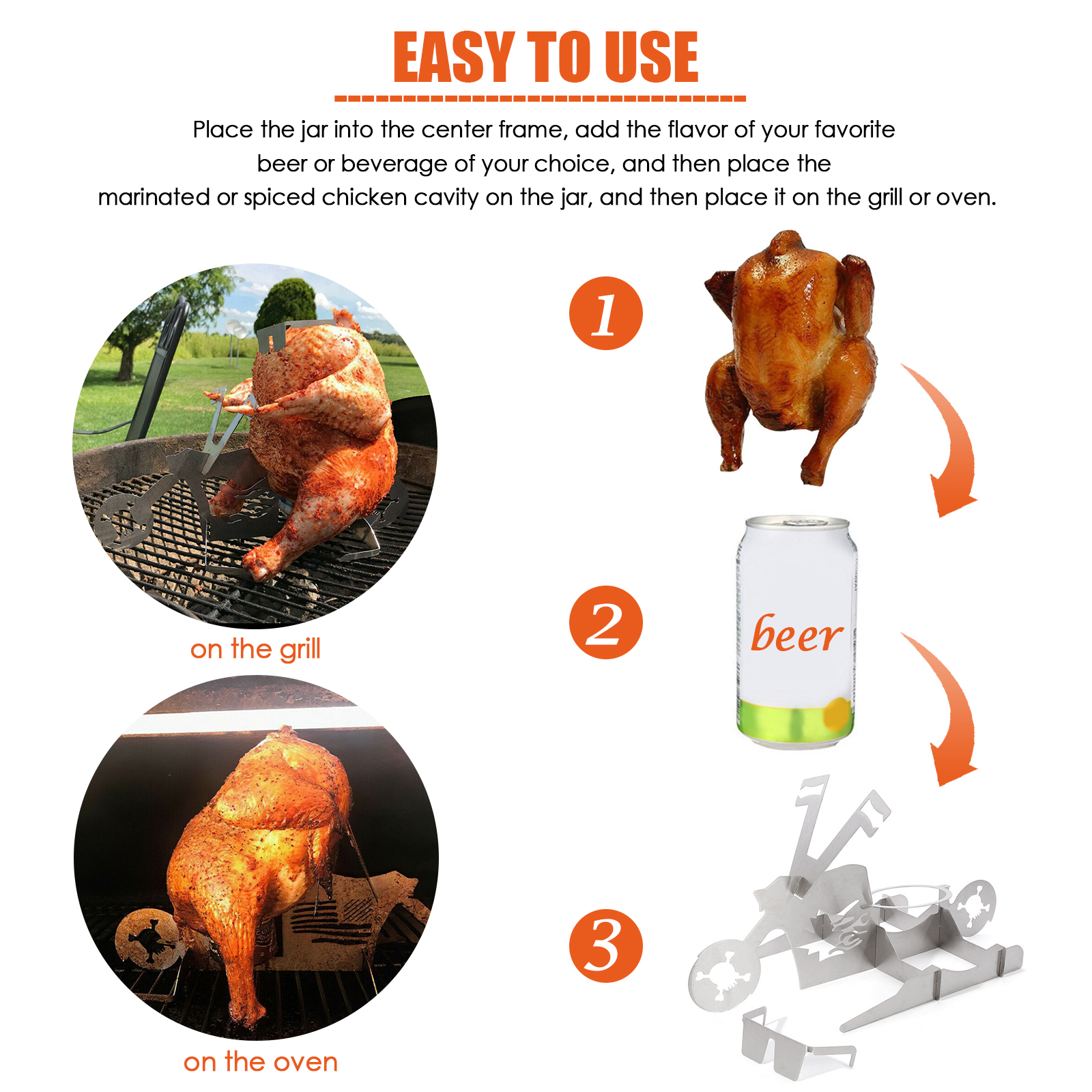 EASY TO USE

Place the jar into the center frame, add the flavor of your favorite beer or beverage of your choice, and then place the marinated or spiced chicken cavity on the jar, and then place it on the grill or oven.

on the grill

on the oven

1

2

beer

3