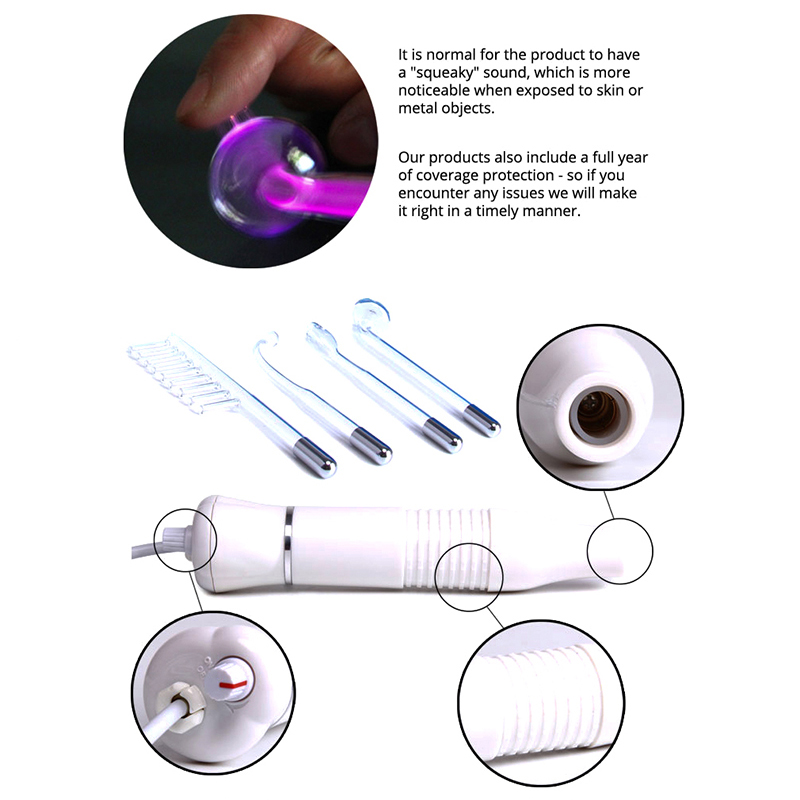 It is normal for the product to have a "squeaky" sound, which is more noticeable when exposed to skin or metal objects.

Our products also include a full year of coverage protection - so if you encounter any issues we will make it right in a timely manner.