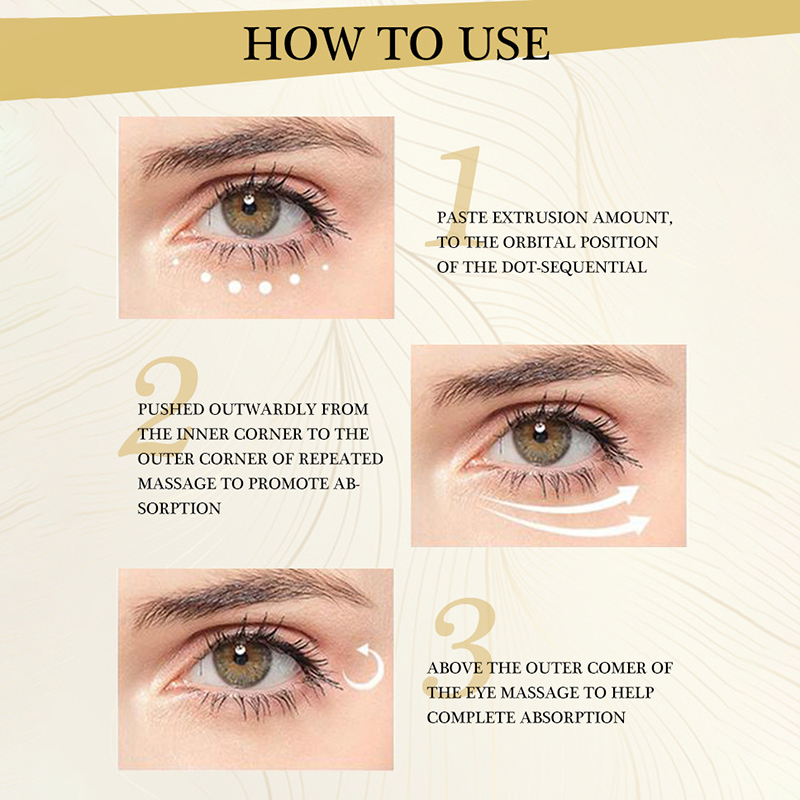 HOW TO USE

1

PASTE EXTRUSION AMOUNT, TO THE ORBITAL POSITION OF THE DOT-SEQUENTIAL

2

PUSHED OUTWARDLY FROM THE INNER CORNER TO THE OUTER CORNER OF REPEATED MASSAGE TO PROMOTE ABSORPTION

3

ABOVE THE OUTER COMER OF THE EYE MASSAGE TO HELP COMPLETE ABSORPTION