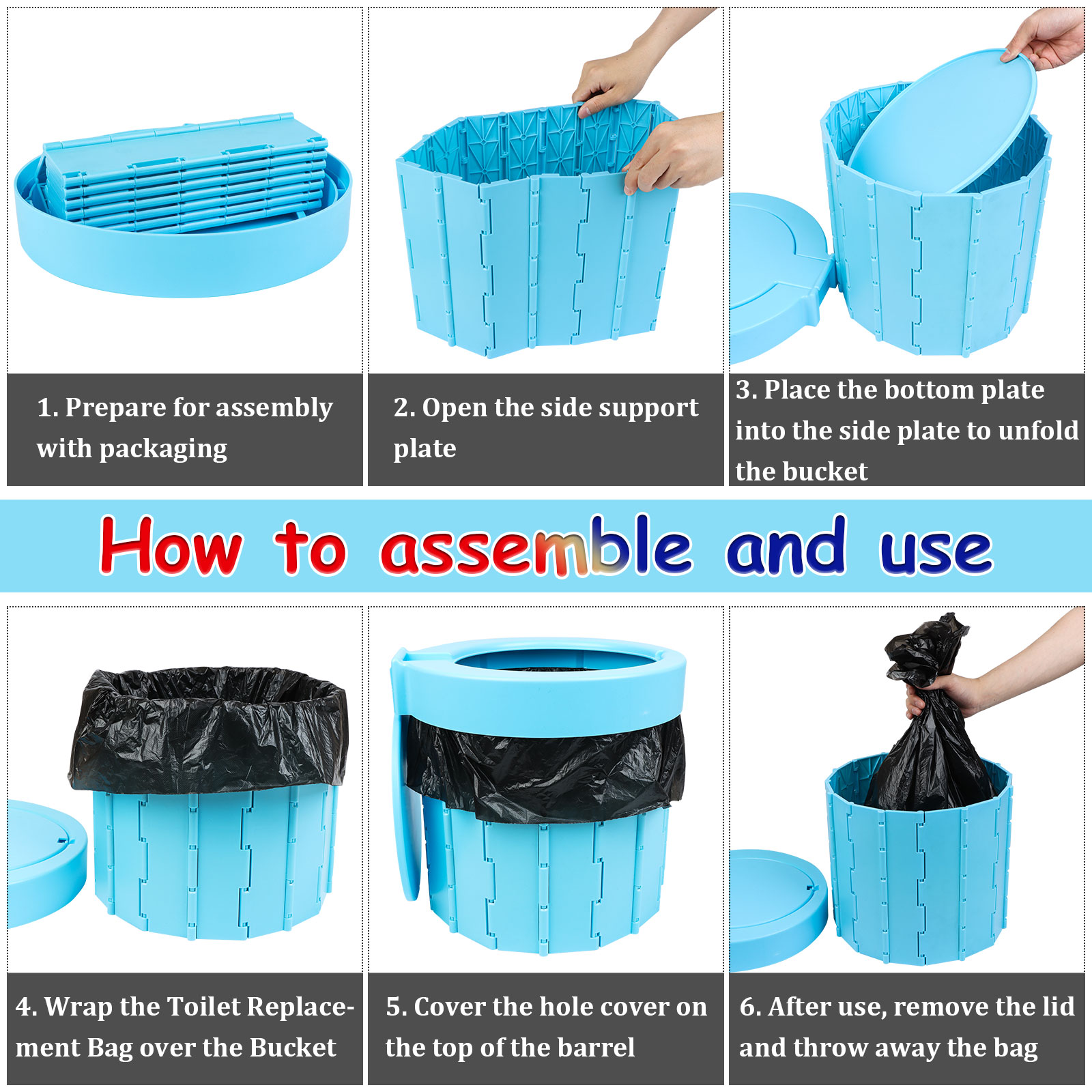 1. Prepare for assembly with packaging

2. Open the side support plate

3. Place the bottom plate into the side plate to unfold the bucket

How to assemble and use

4. Wrap the Toilet Replacement Bag over the Bucket

5. Cover the hole cover on the top of the barrel

6. After use, remove the lid and throw away the bag