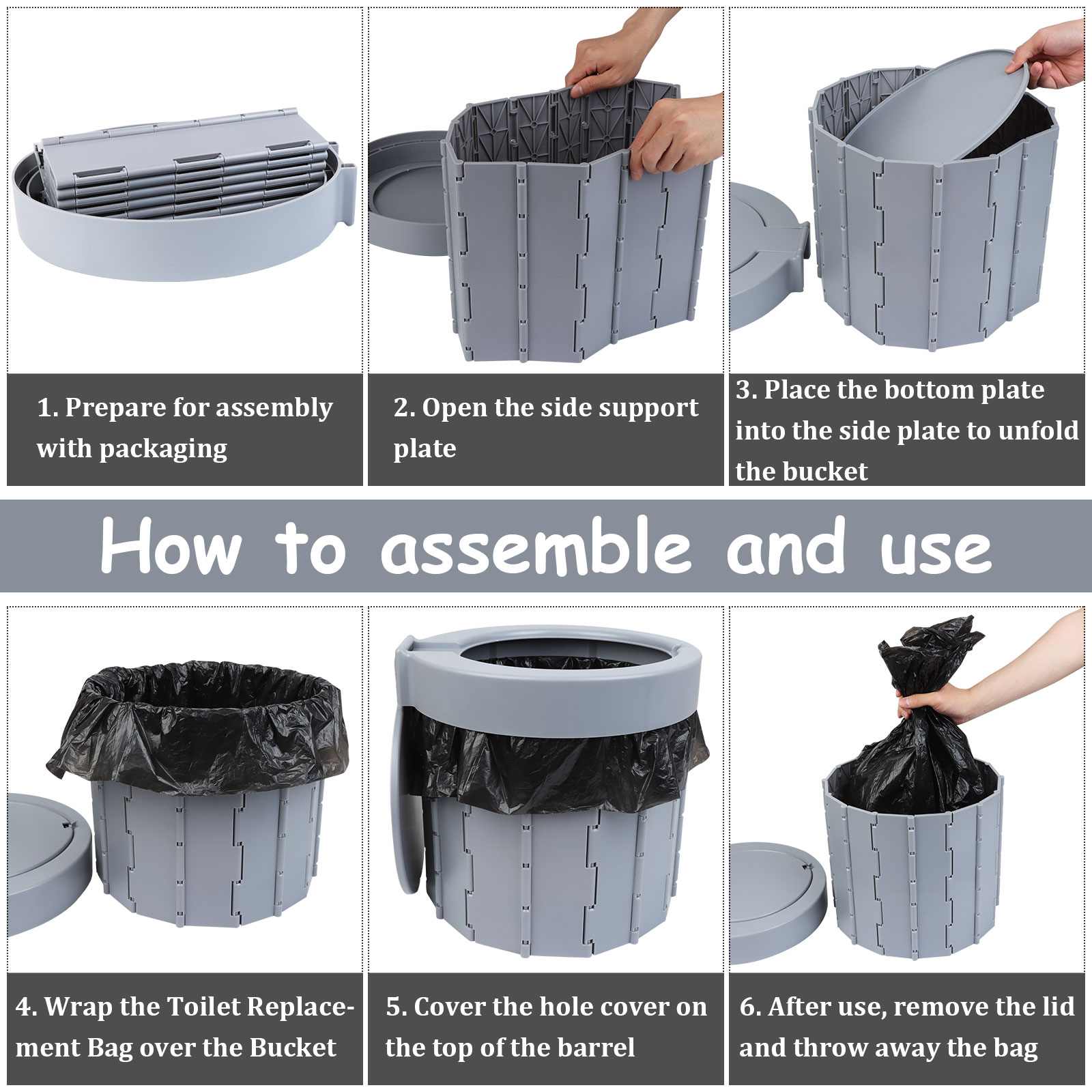 1. Prepare for assembly with packaging

2. Open the side support plate

3. Place the bottom plate into the side plate to unfold the bucket

How to assemble and use

4. Wrap the Toilet Replacement Bag over the Bucket

5. Cover the hole cover on the top of the barrel

6. After use, remove the lid and throw away the bag