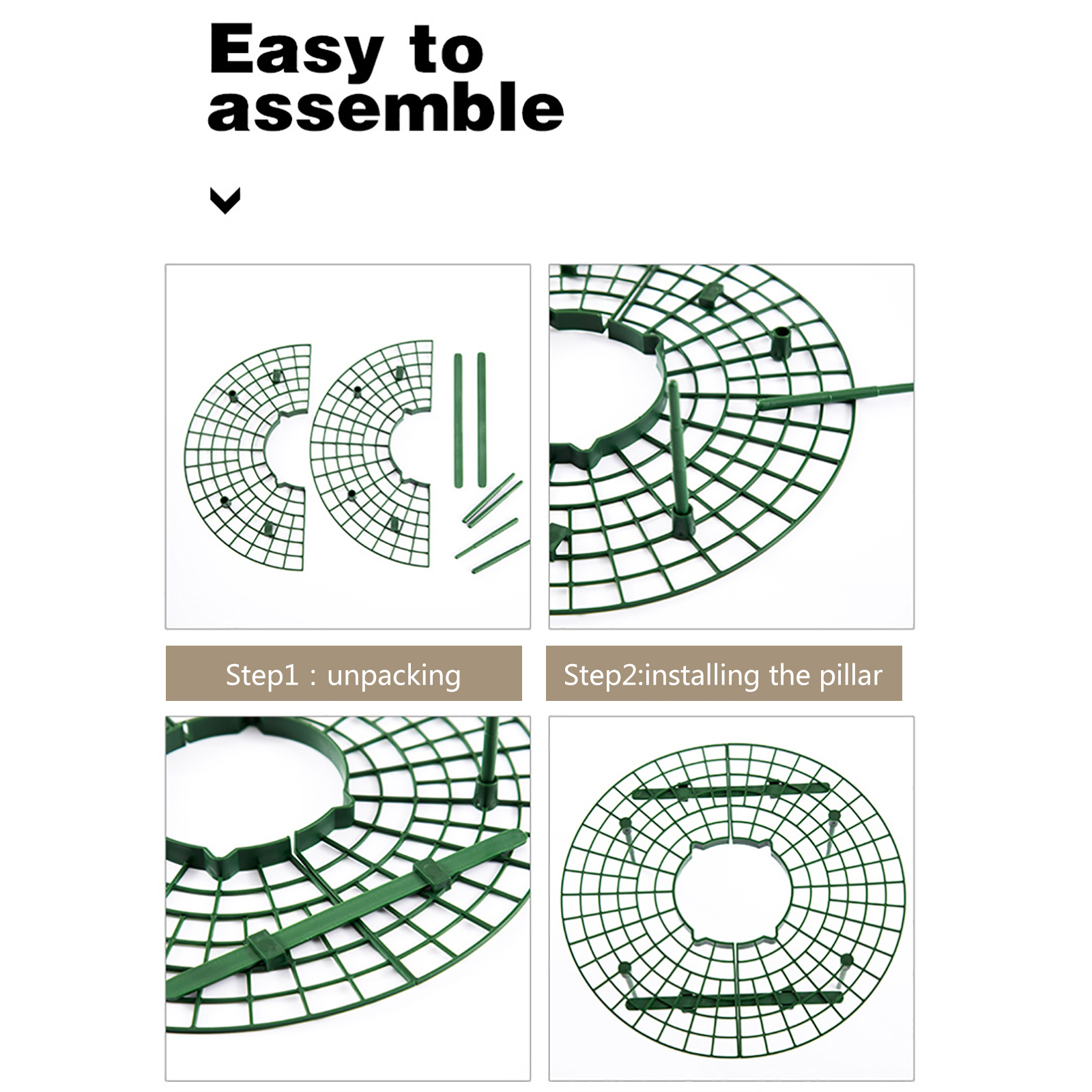 Easy to assemble

Step1 : unpacking

Step2:installing the pillar