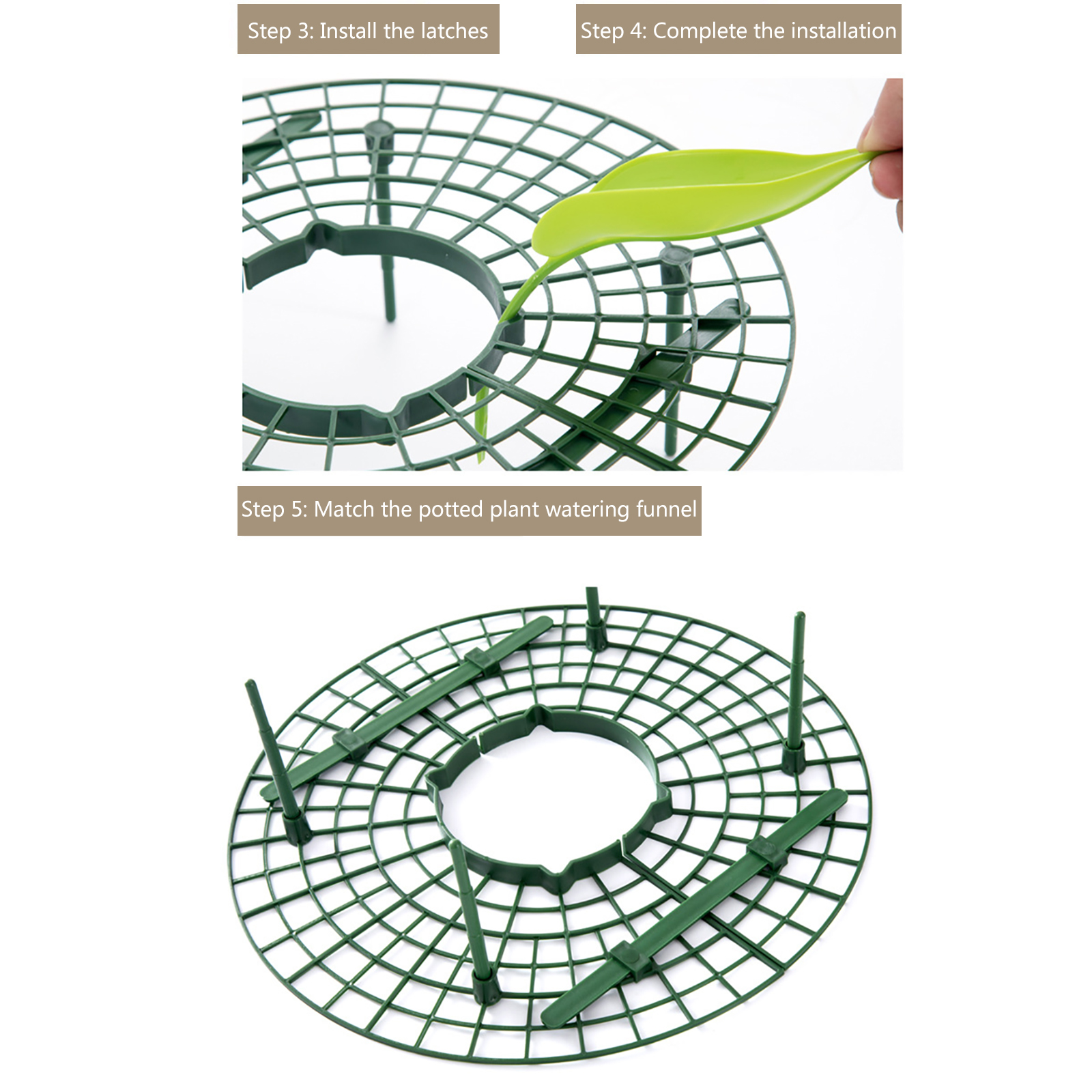 Step 3: Install the latches

Step 4: Complete the installation

Step 5: Match the potted plant watering funnel