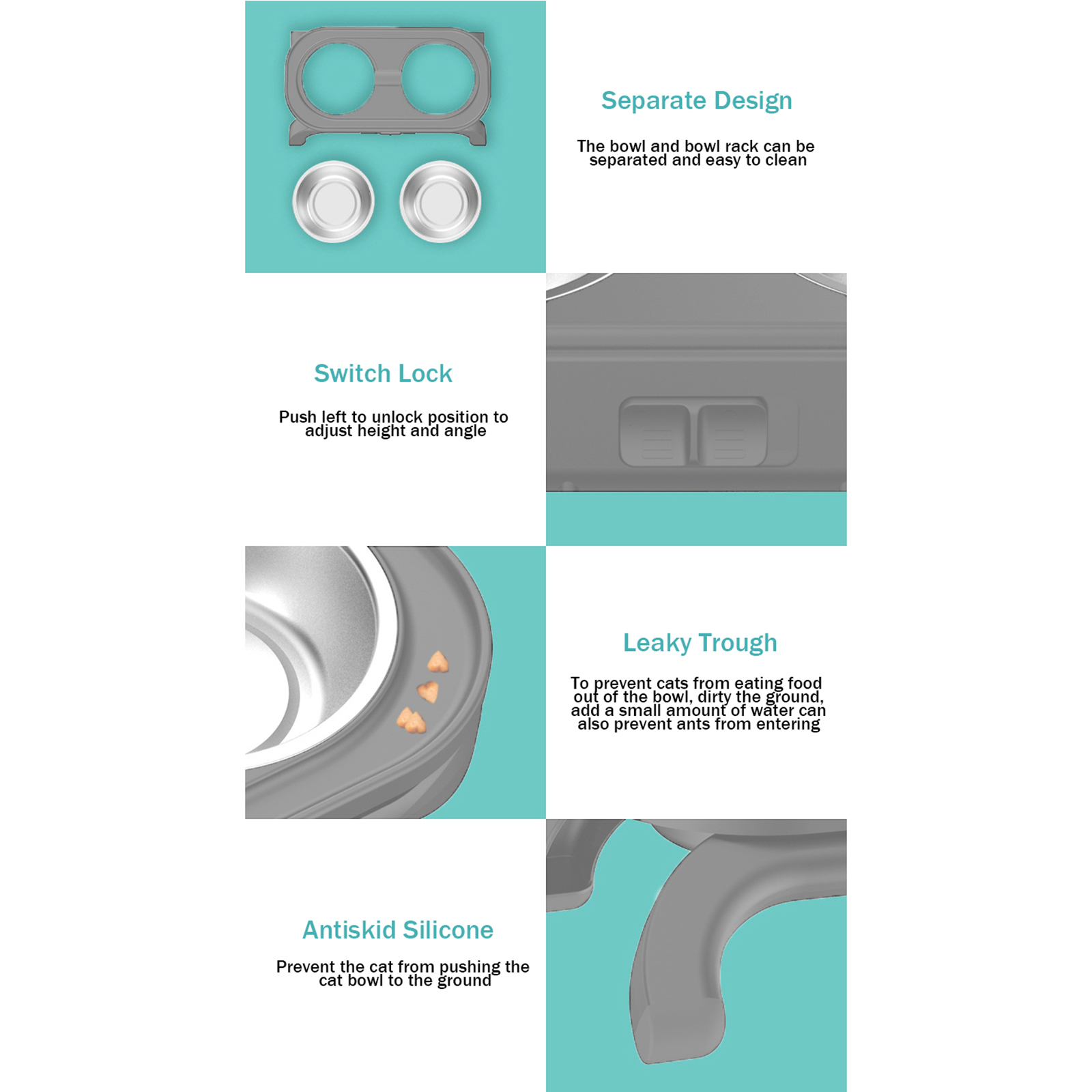 Separate Design

The bowl and bowl rack can be separated and easy to clean

Switch Lock

Push left to unlock position to adjust height and angle

Leaky Trough

To prevent cats from eating food out of the bowl, dirty the ground, add a small amount of water can also prevent ants from entering

Antiskid Silicone

Prevent the cat from pushing the cat bowl to the ground