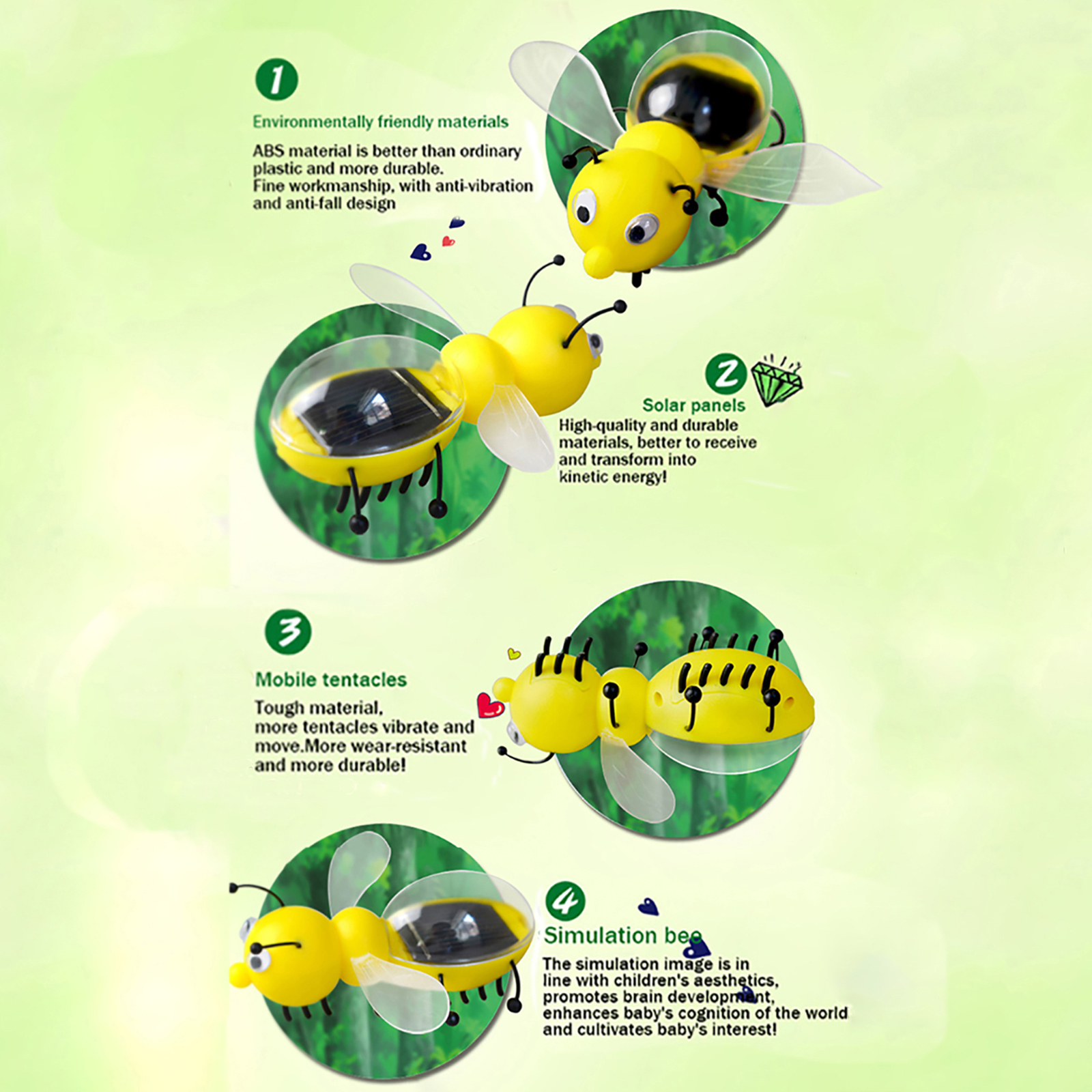 1

Environmentally friendly materials

ABS material is better than ordinary plastic and more durable.
Fine workmanship, with anti-vibration and anti-fall design

2

Solar panels

High-quality and durable materials, better to receive and transform into kinetic energy!

3

Mobile tentacles

Tough material, more tentacles vibrate and move.More wear-resistant and more durable!

4

Simulation bee

The simulation image is in line with children's aesthetics, promotes brain development, enhances baby's cognition of the world and cultivates baby's interest!