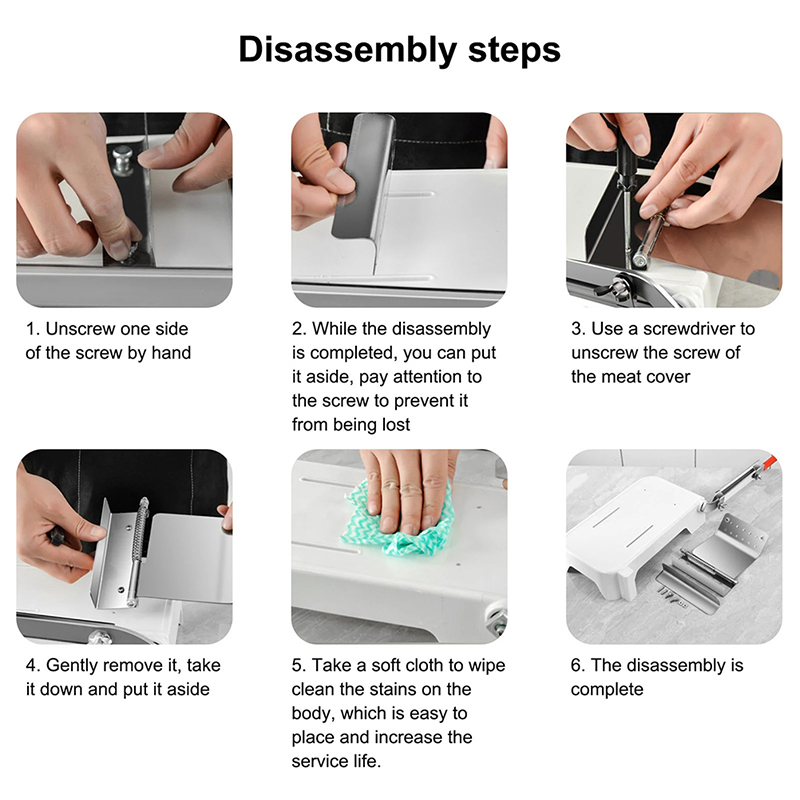 Disassembly steps

1. Unscrew one side of the screw by hand

2. While the disassembly is completed, you can put it aside, pay attention to the screw to prevent it from being lost

3. Use a screwdriver to unscrew the screw of the meat cover

4. Gently remove it, take it down and put it aside

5. Take a soft cloth to wipe clean the stains on the body, which is easy to place and increase the service life.

6. The disassembly is complete