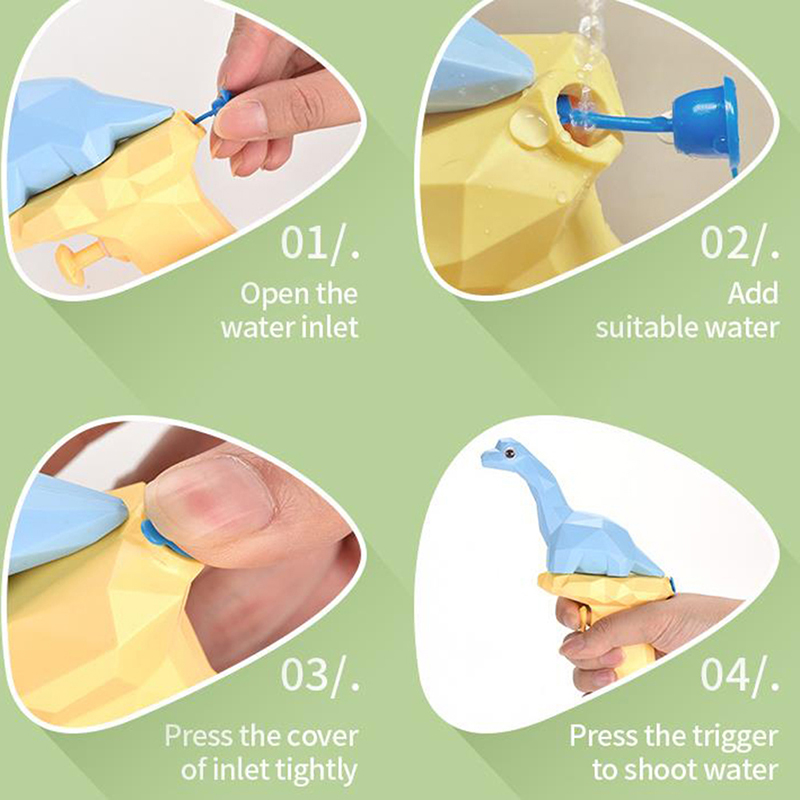 01/.
Open the water inlet

02/.
Add suitable water

03/.
Press the cover of inlet tightly

04/.
Press the trigger to shoot water