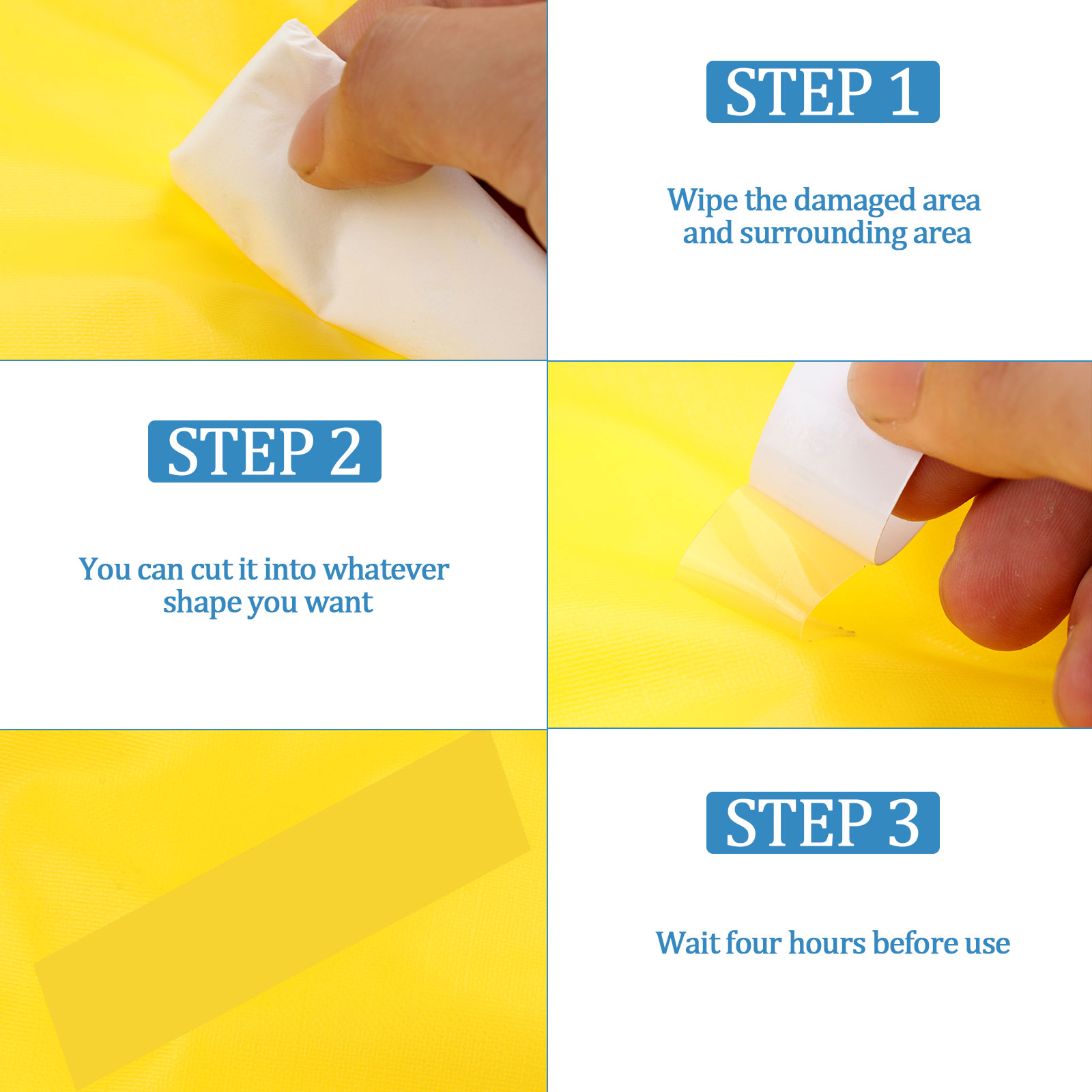 STEP 1

Wipe the damaged area and surrounding area

STEP 2

You can cut it into whatever shape you want

STEP 3

Wait four hours before use