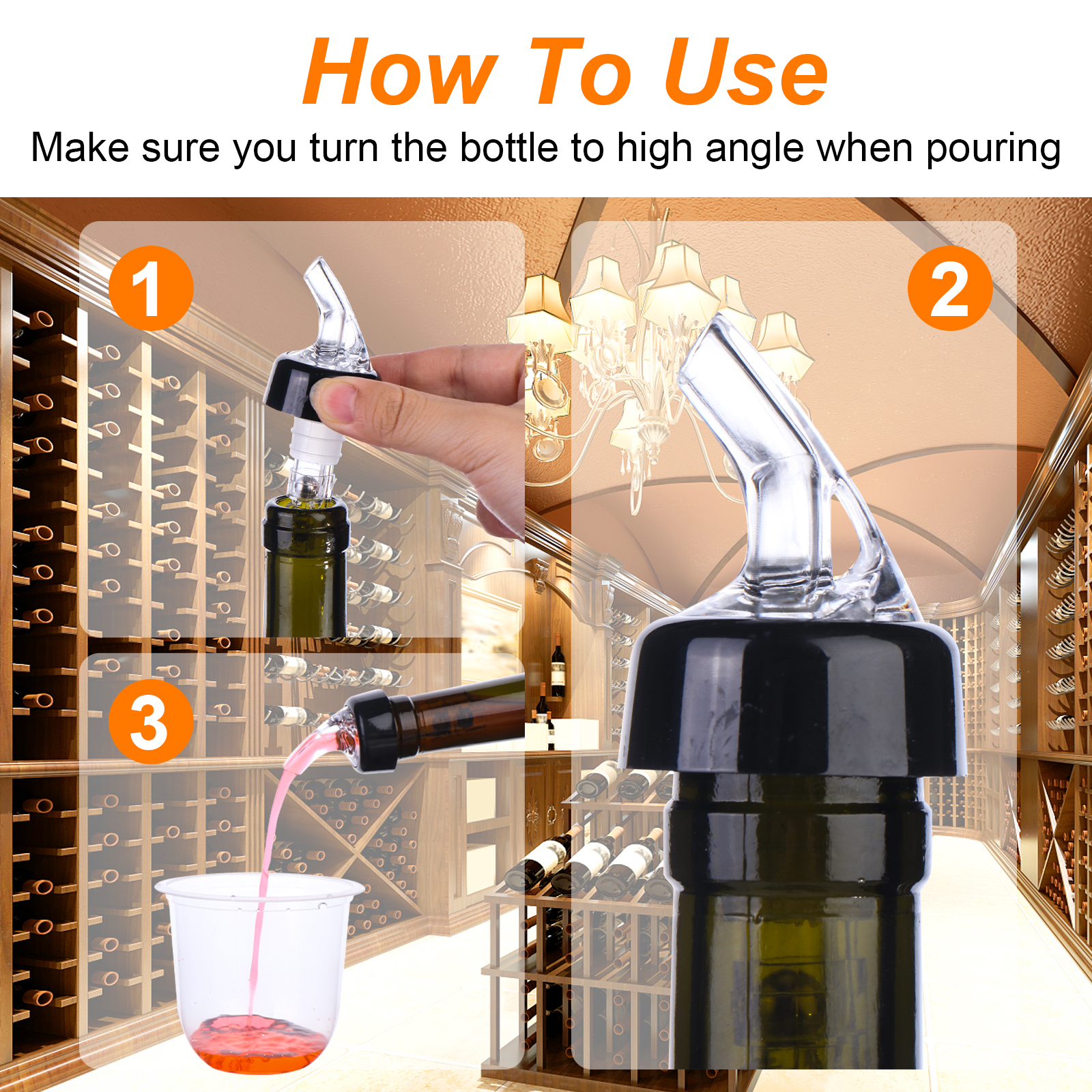 How To Use
Make sure you turn the bottle to high angle when pouring

1

2

3