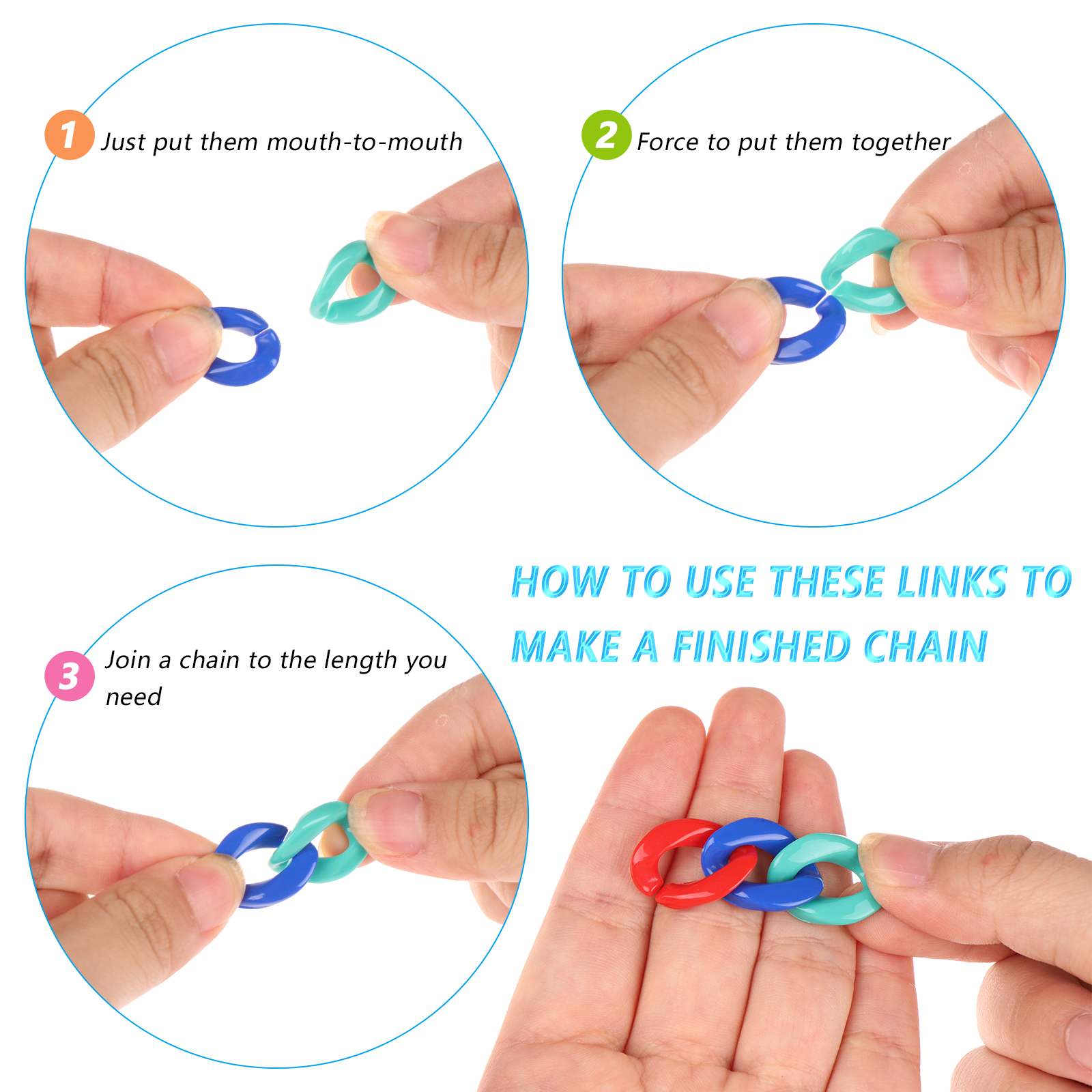 1 Just put them mouth-to-mouth

2 Force to put them together

3 Join a chain to the length you need

HOW TO USE THESE LINKS TO MAKE A FINISHED CHAIN