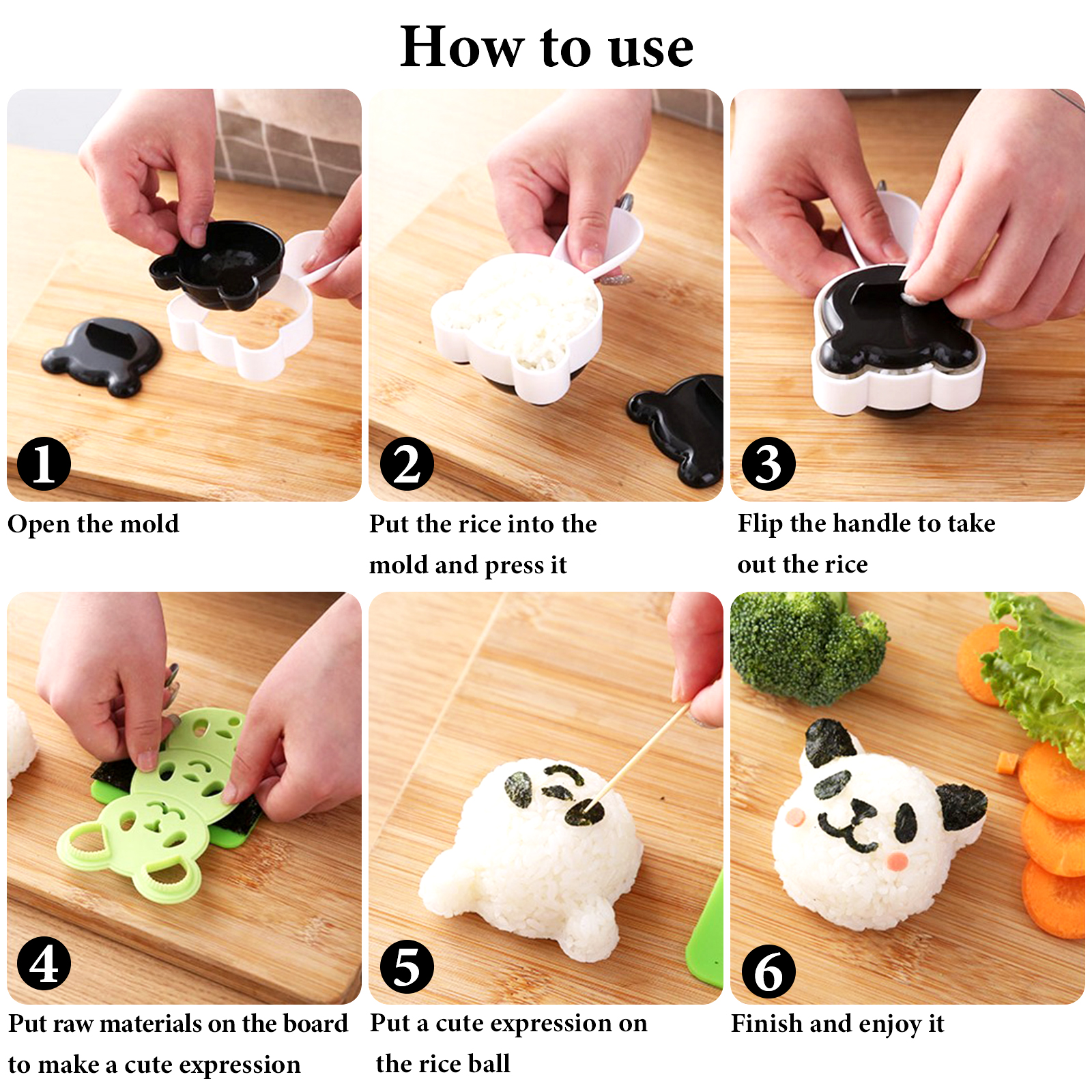 How to use

1
Open the mold

2
Put the rice into the mold and press it

3
Flip the handle to take out the rice

4
Put raw materials on the board to make a cute expression

5
Put a cute expression on the rice ball

6
Finish and enjoy it