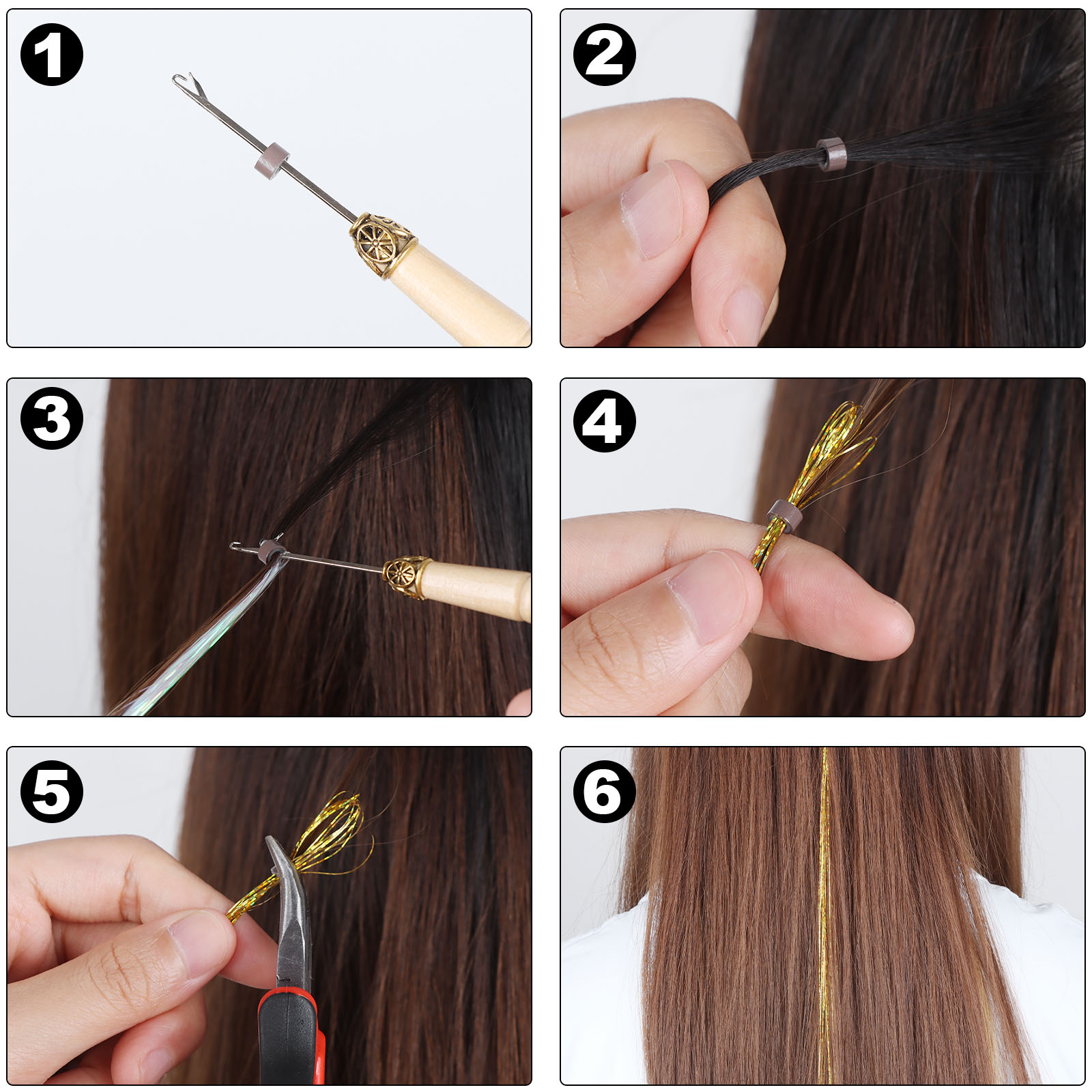 1

2

3

4

5

6