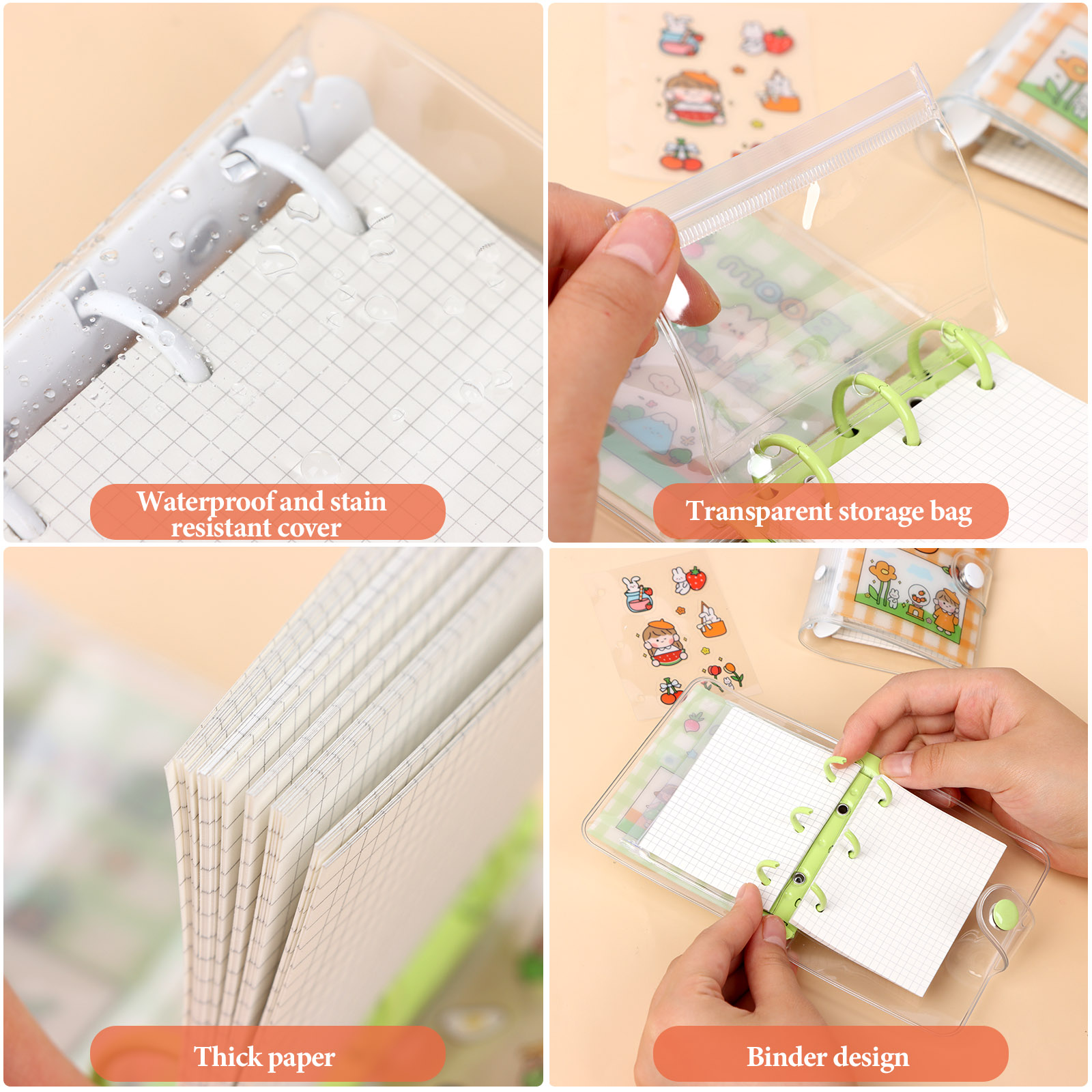 Waterproof and stain resistant cover

Transparent storage bag

Thick paper

Binder design