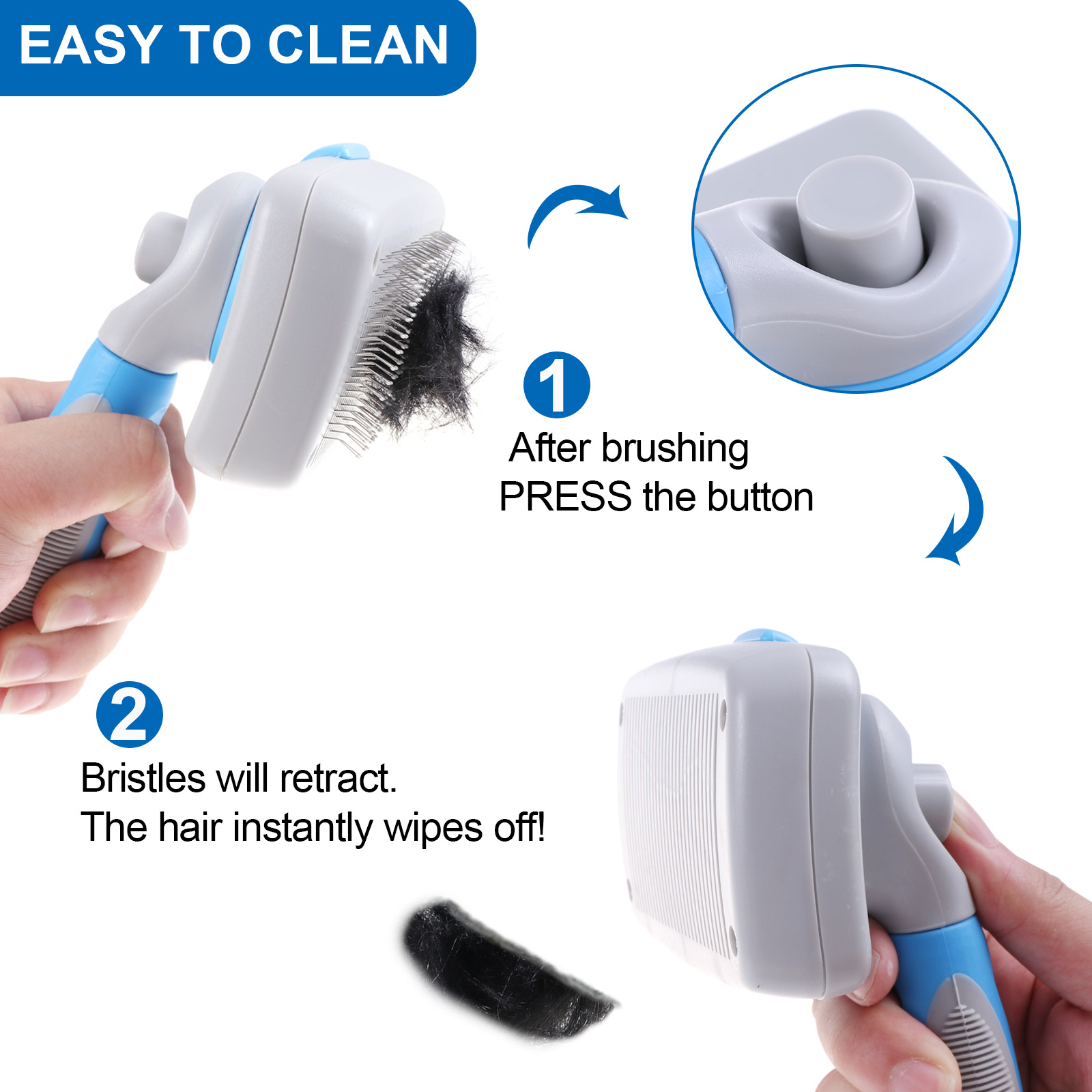 EASY TO CLEAN

1
After brushing
PRESS the button

2
Bristles will retract.
The hair instantly wipes off!