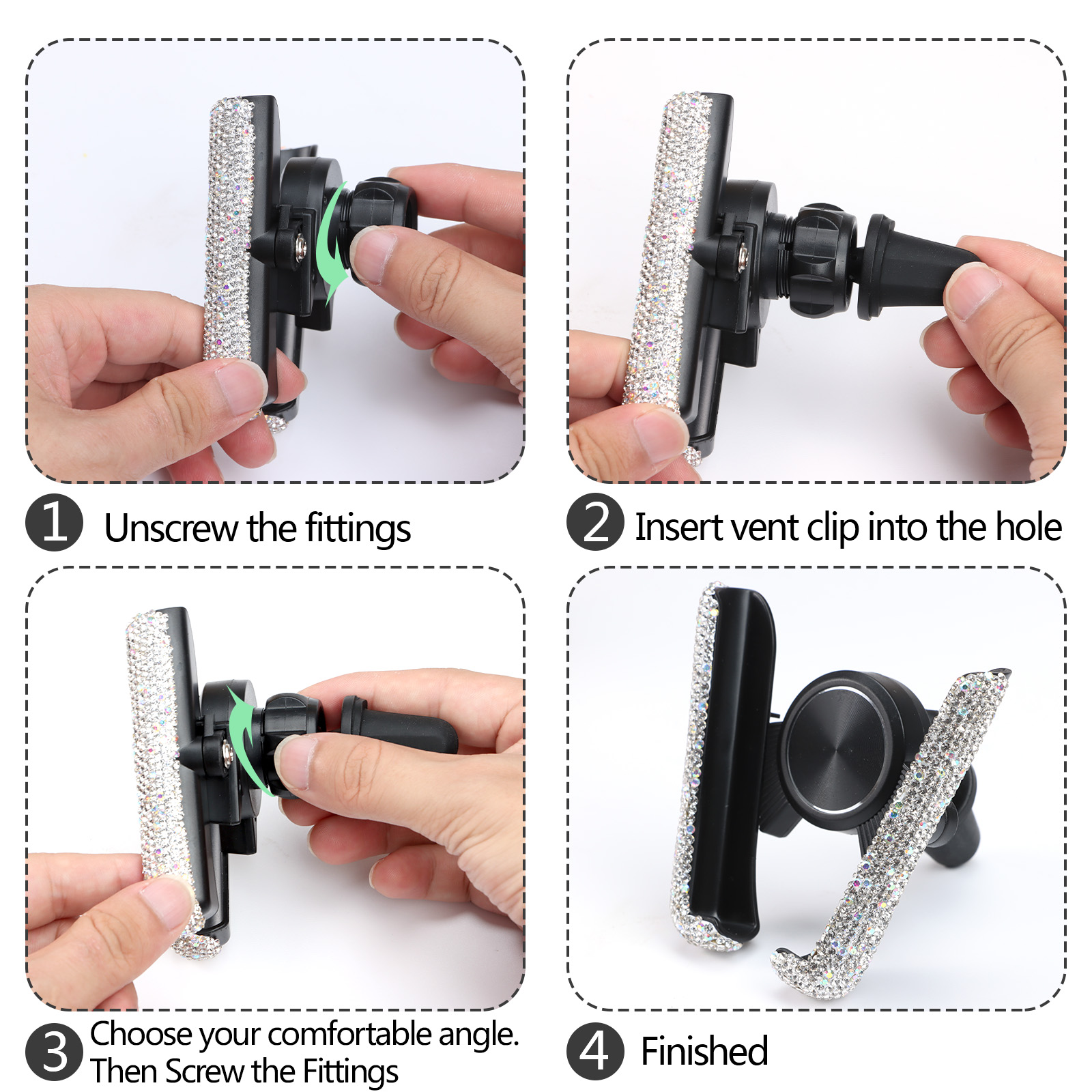 1 Unscrew the fittings

2 Insert vent clip into the hole

3 Choose your comfortable angle. Then Screw the Fittings

4 Finished