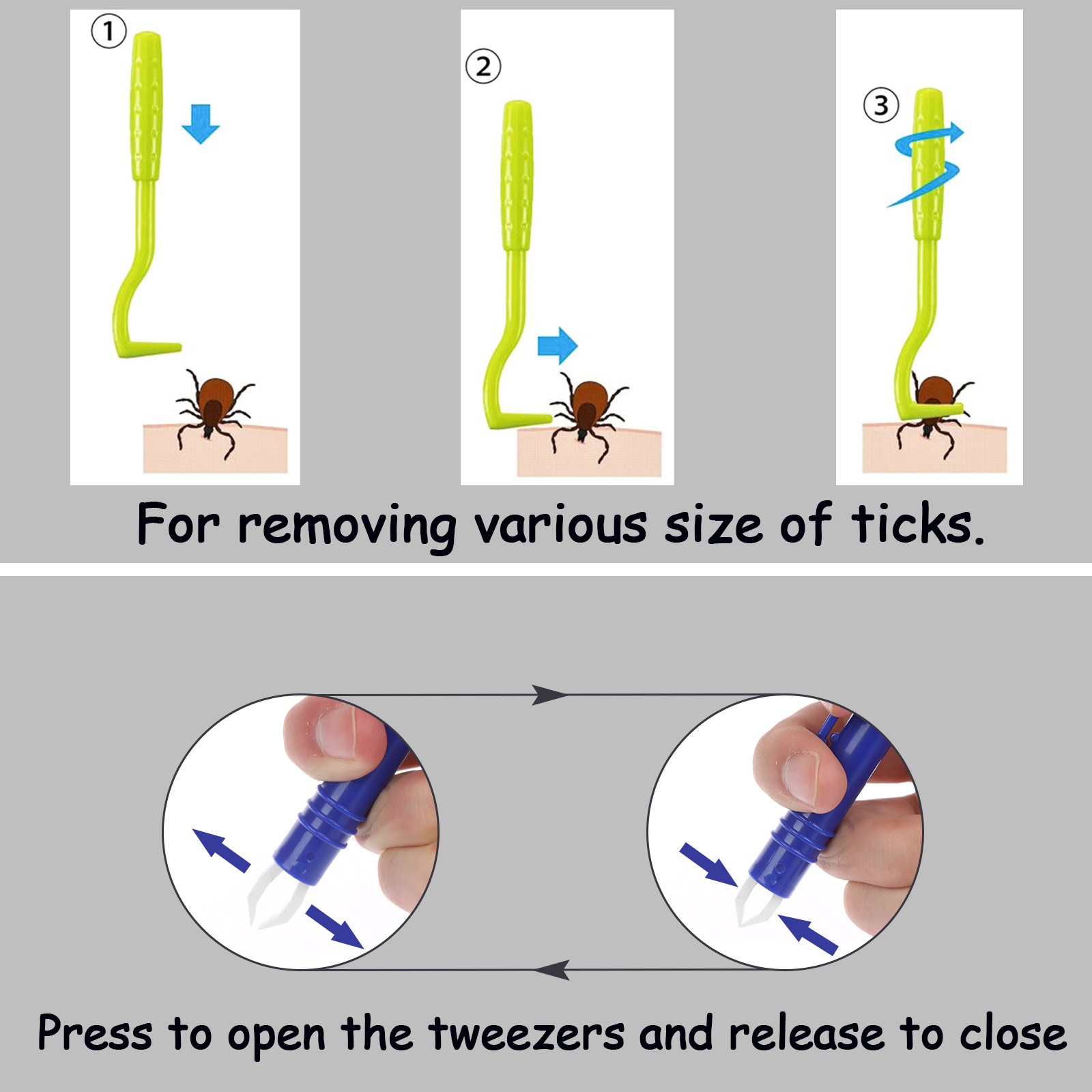 ①

②

③

For removing various size of ticks.

Press to open the tweezers and release to close