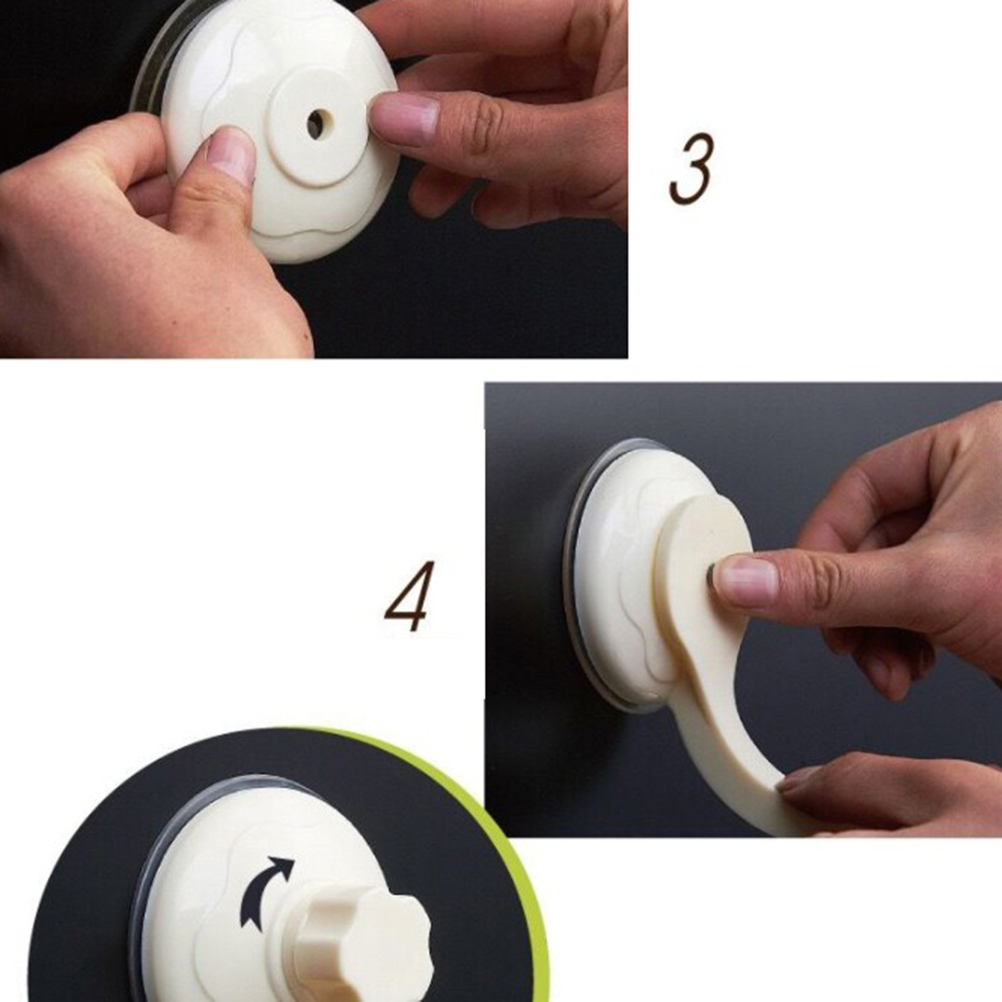 3

4