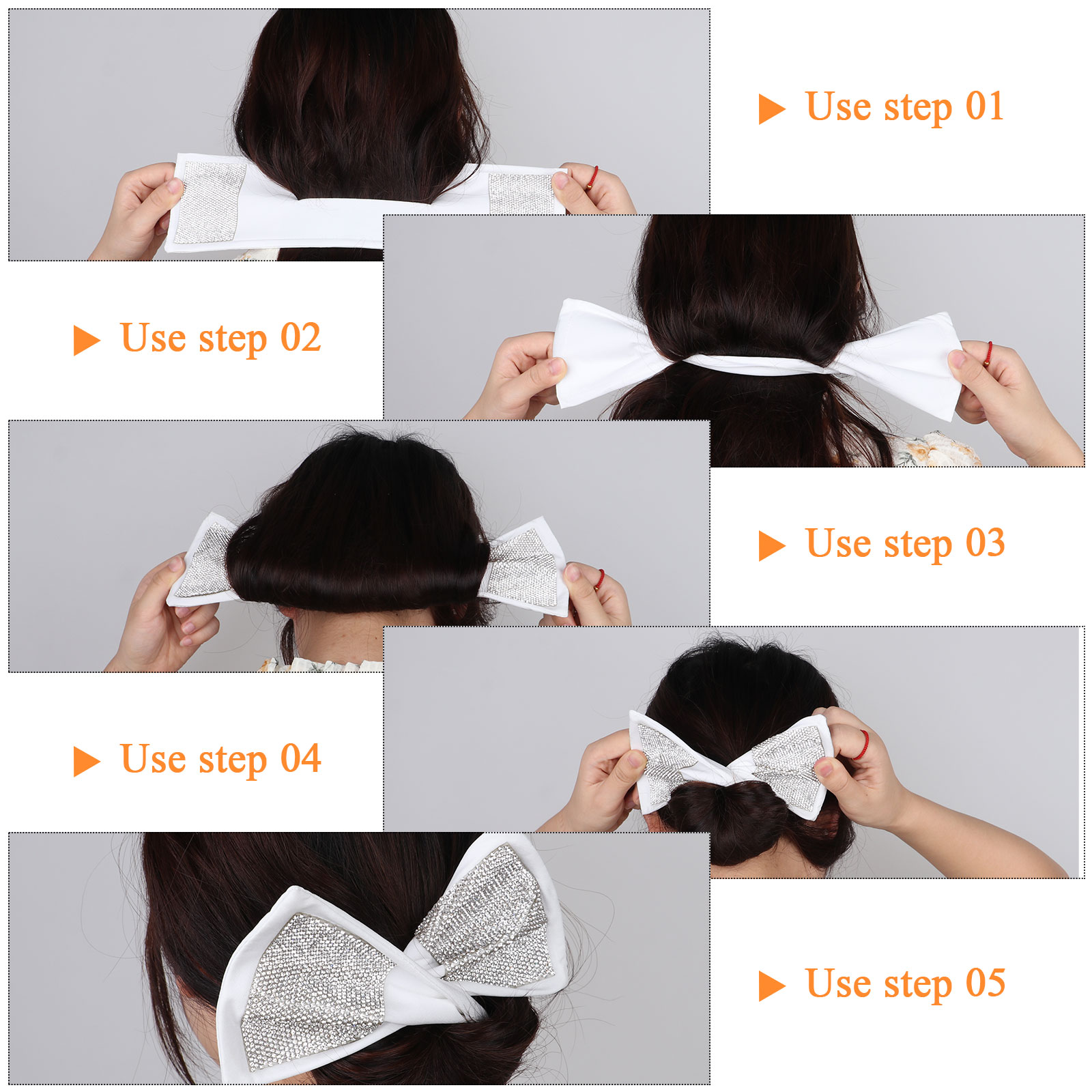 Use step 01

Use step 02

Use step 03

Use step 04

Use step 05