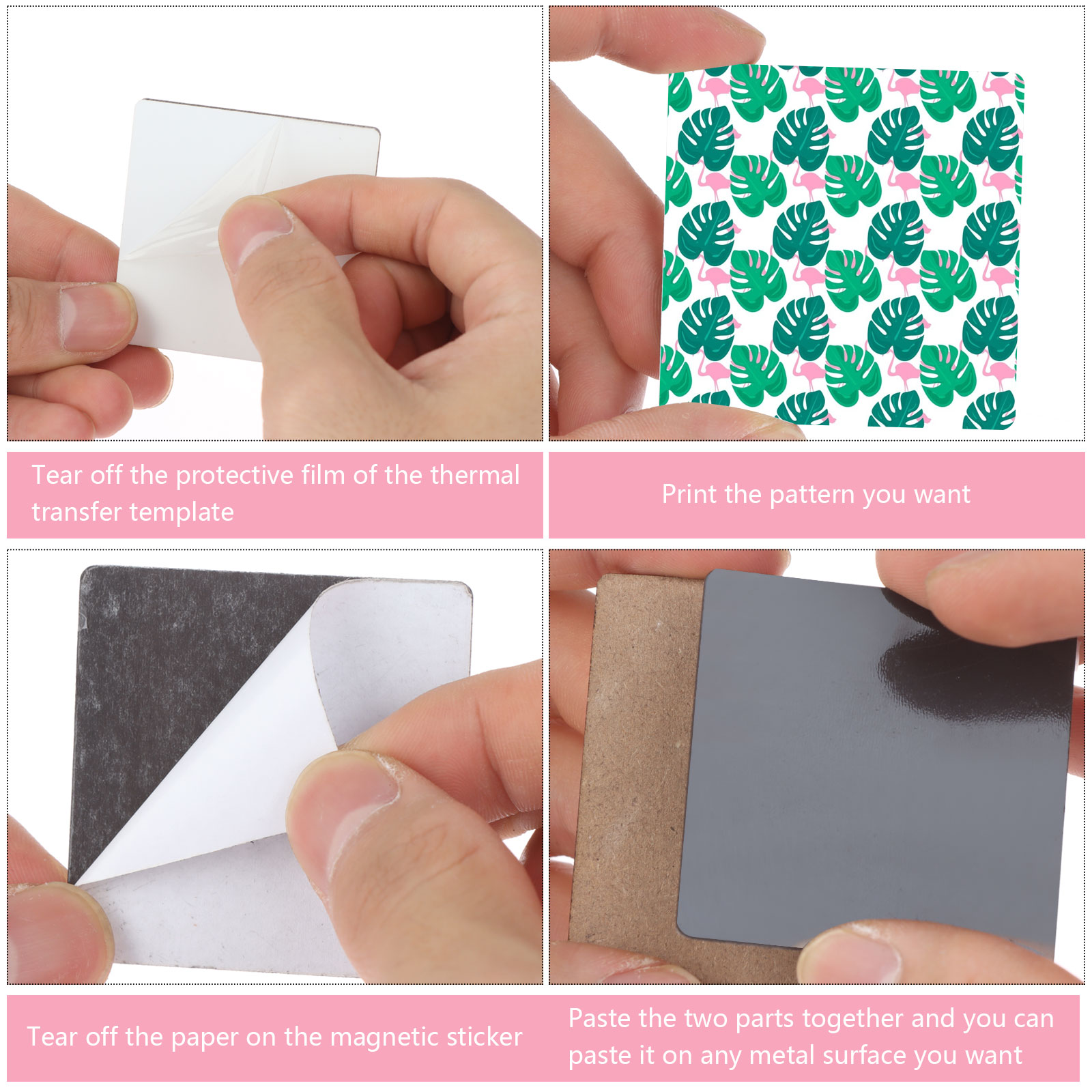 Tear off the protective film of the thermal transfer template

Print the pattern you want

Tear off the paper on the magnetic sticker

Paste the two parts together and you can paste it on any metal surface you want