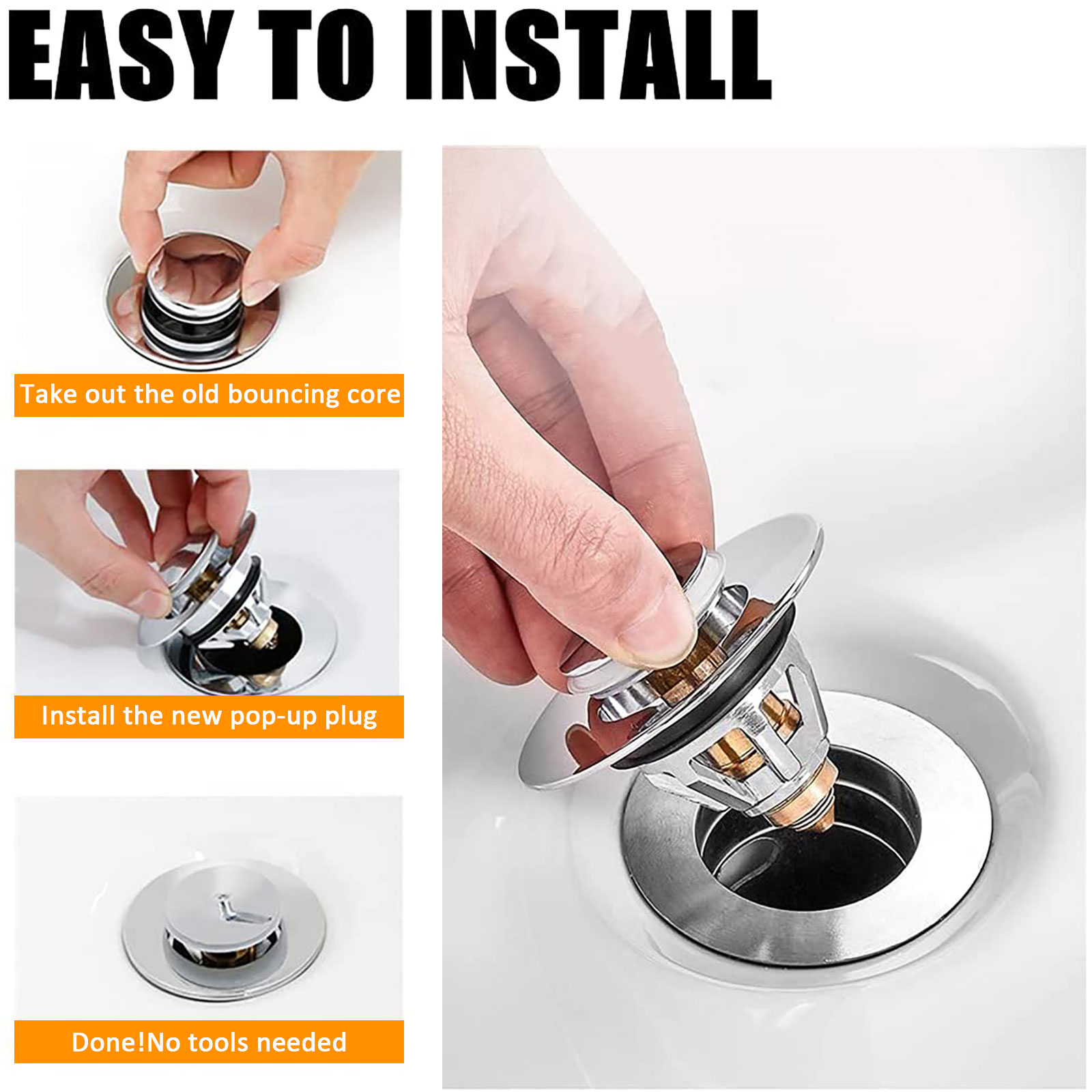 EASY TO INSTALL

Take out the old bouncing core

Install the new pop-up plug

Done!No tools needed