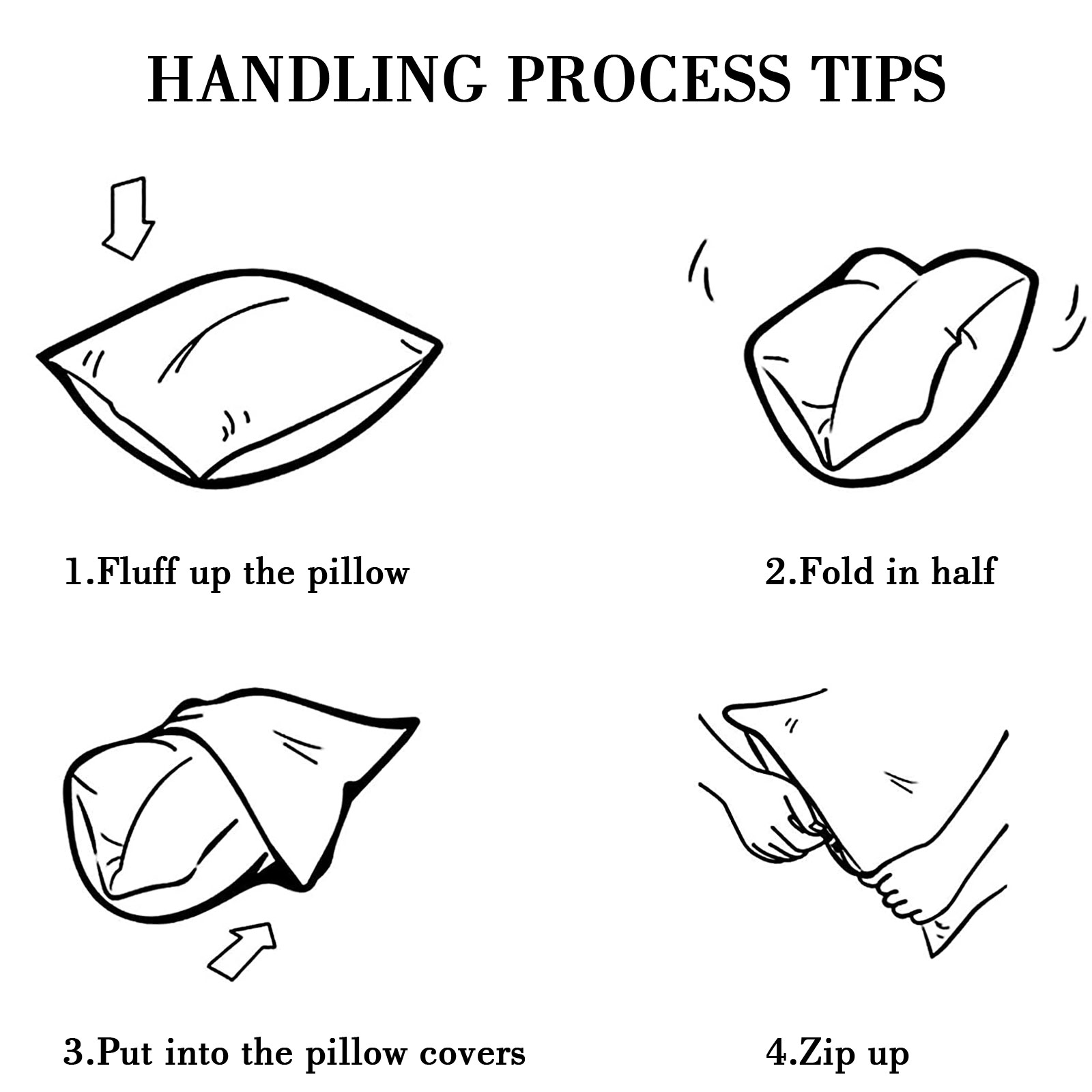 HANDLING PROCESS TIPS

1.Fluff up the pillow

2.Fold in half

3.Put into the pillow covers

4.Zip up