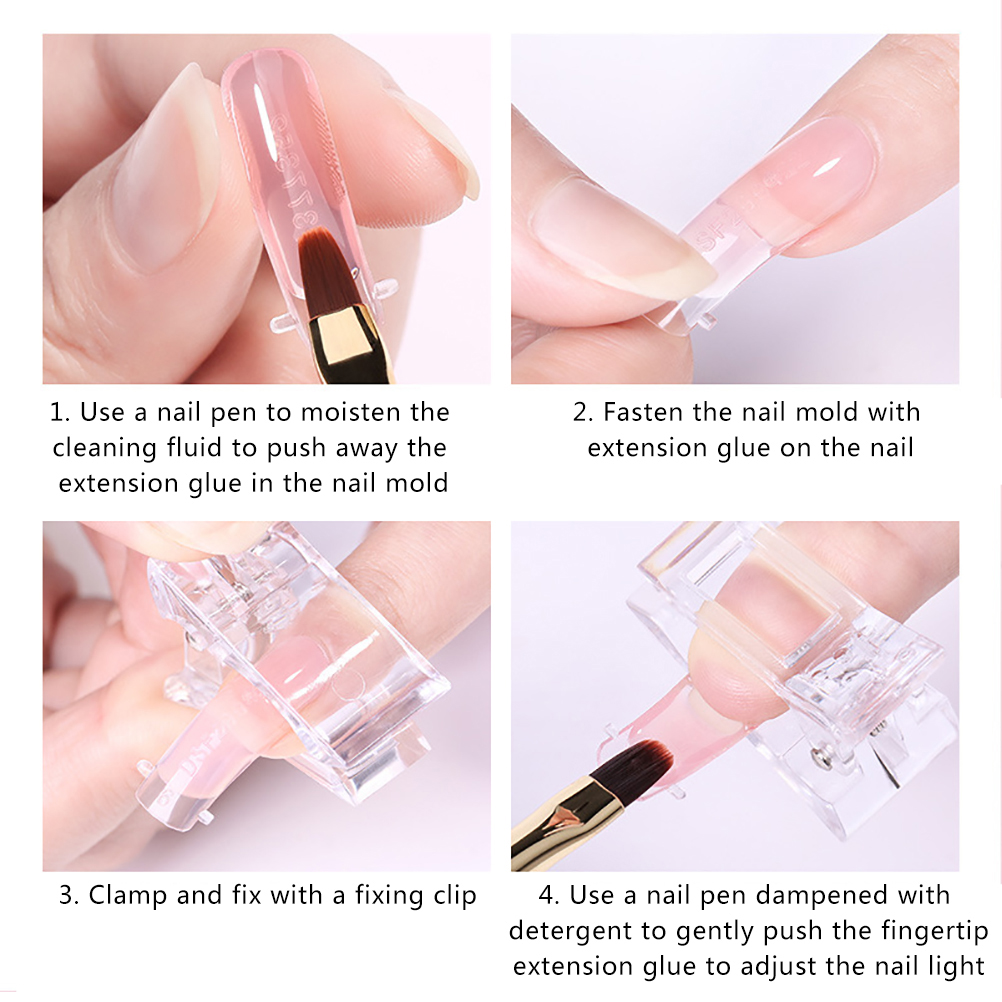 1. Use a nail pen to moisten the cleaning fluid to push away the extension glue in the nail mold

2. Fasten the nail mold with extension glue on the nail

3. Clamp and fix with a fixing clip

4. Use a nail pen dampened with detergent to gently push the fingertip extension glue to adjust the nail light