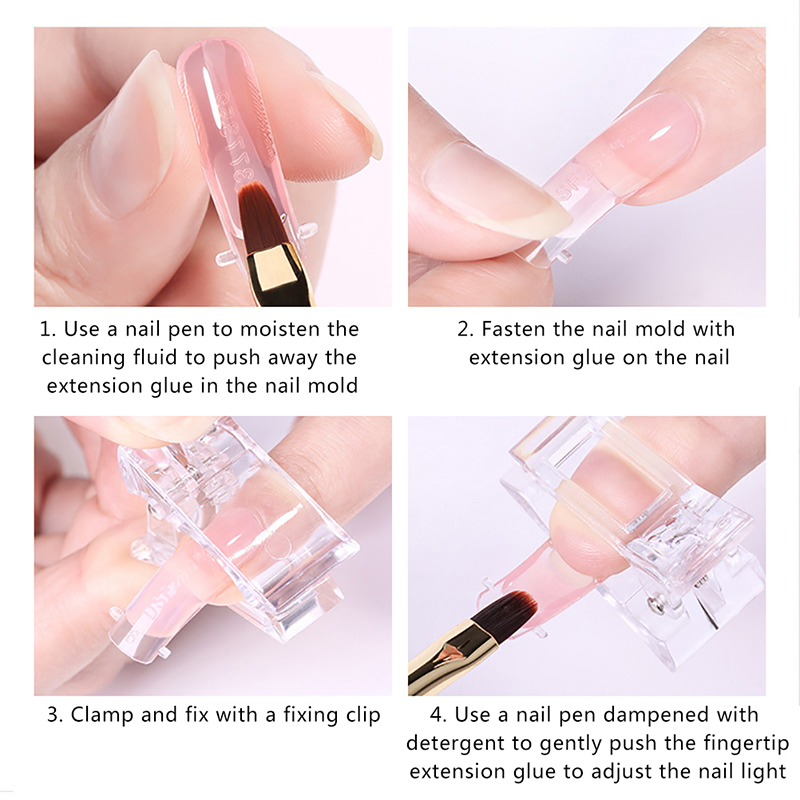 1. Use a nail pen to moisten the cleaning fluid to push away the extension glue in the nail mold

2. Fasten the nail mold with extension glue on the nail

3. Clamp and fix with a fixing clip

4. Use a nail pen dampened with detergent to gently push the fingertip extension glue to adjust the nail light